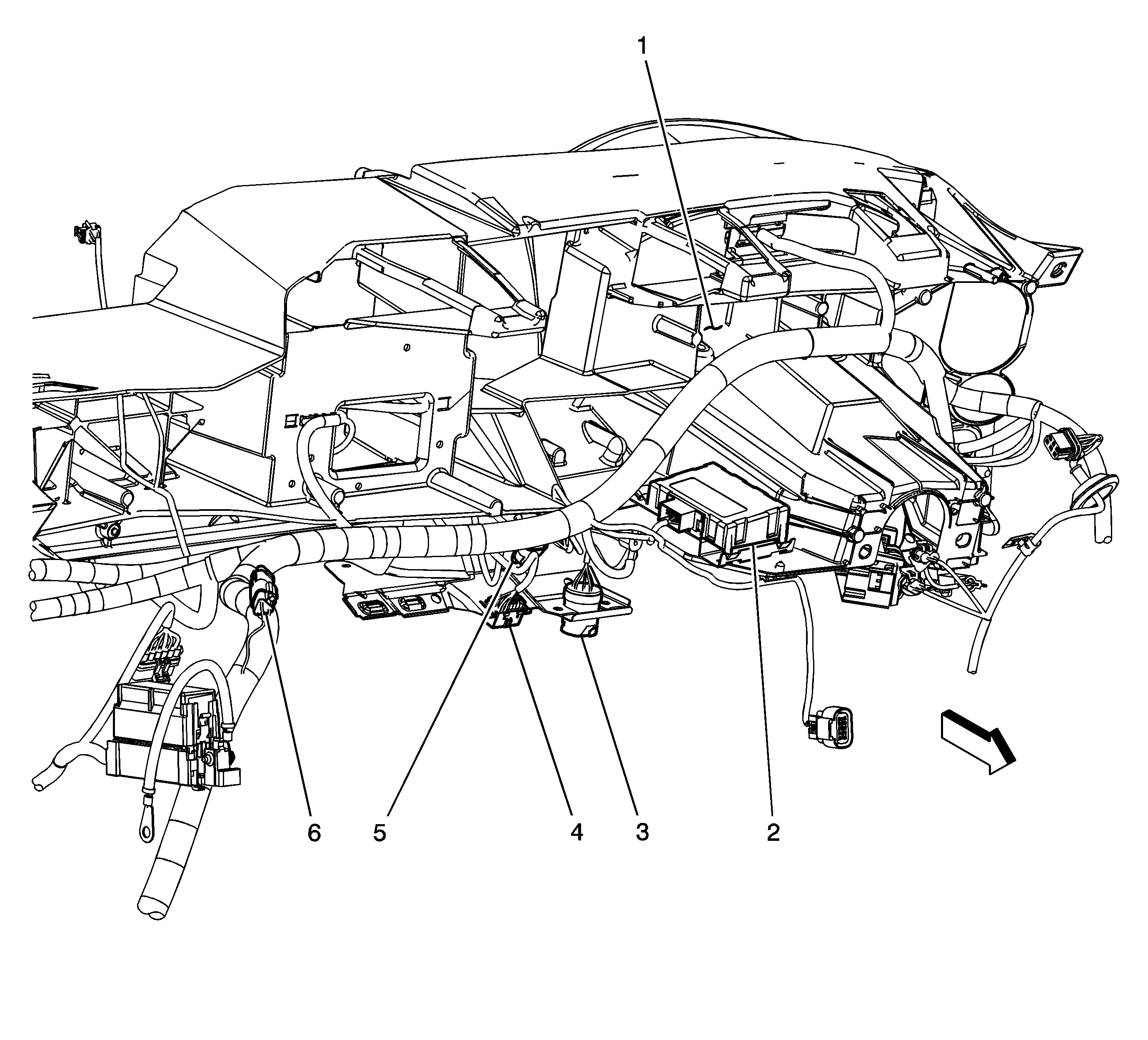 1

6

5

4

3

2