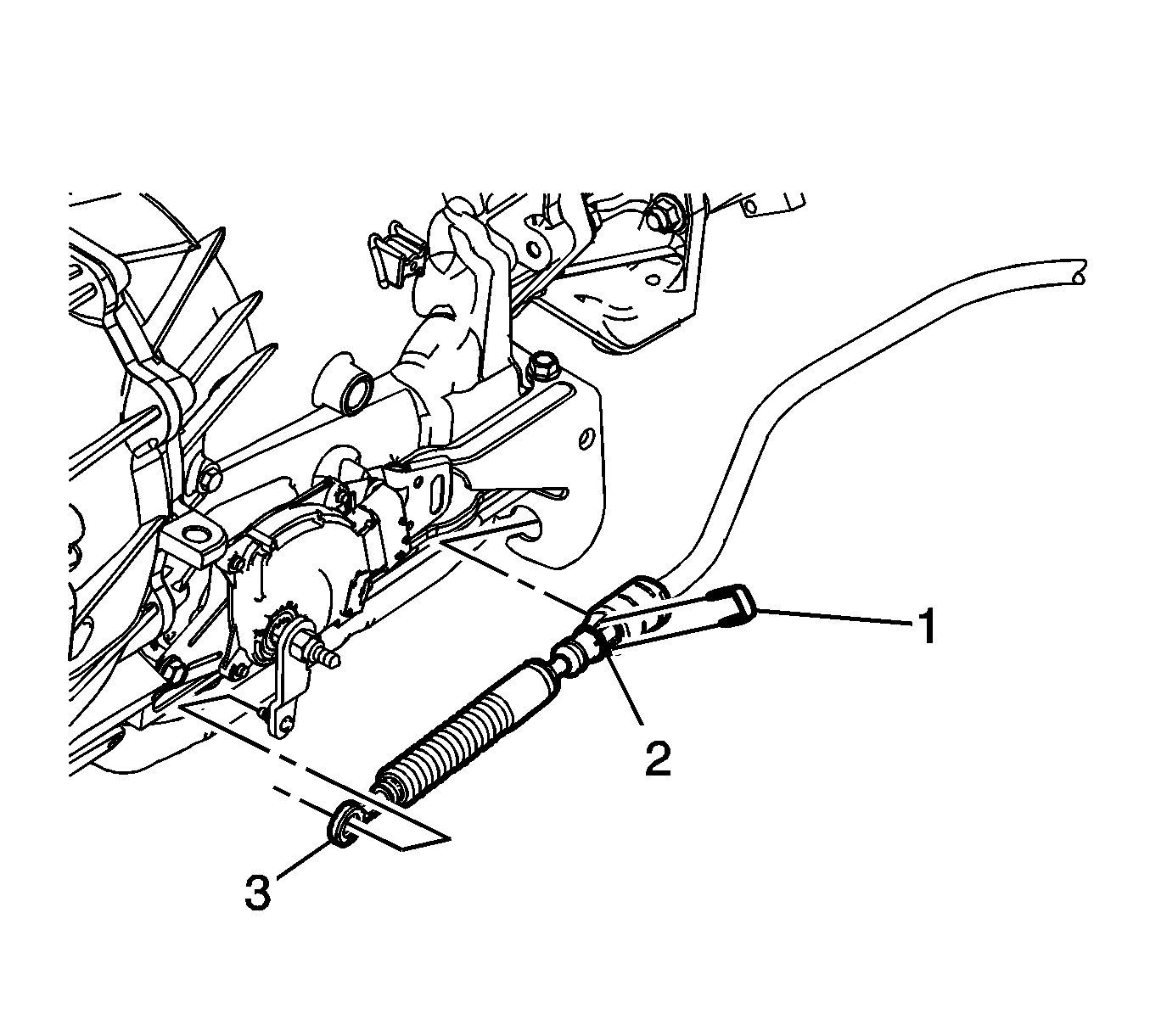 1
2
3