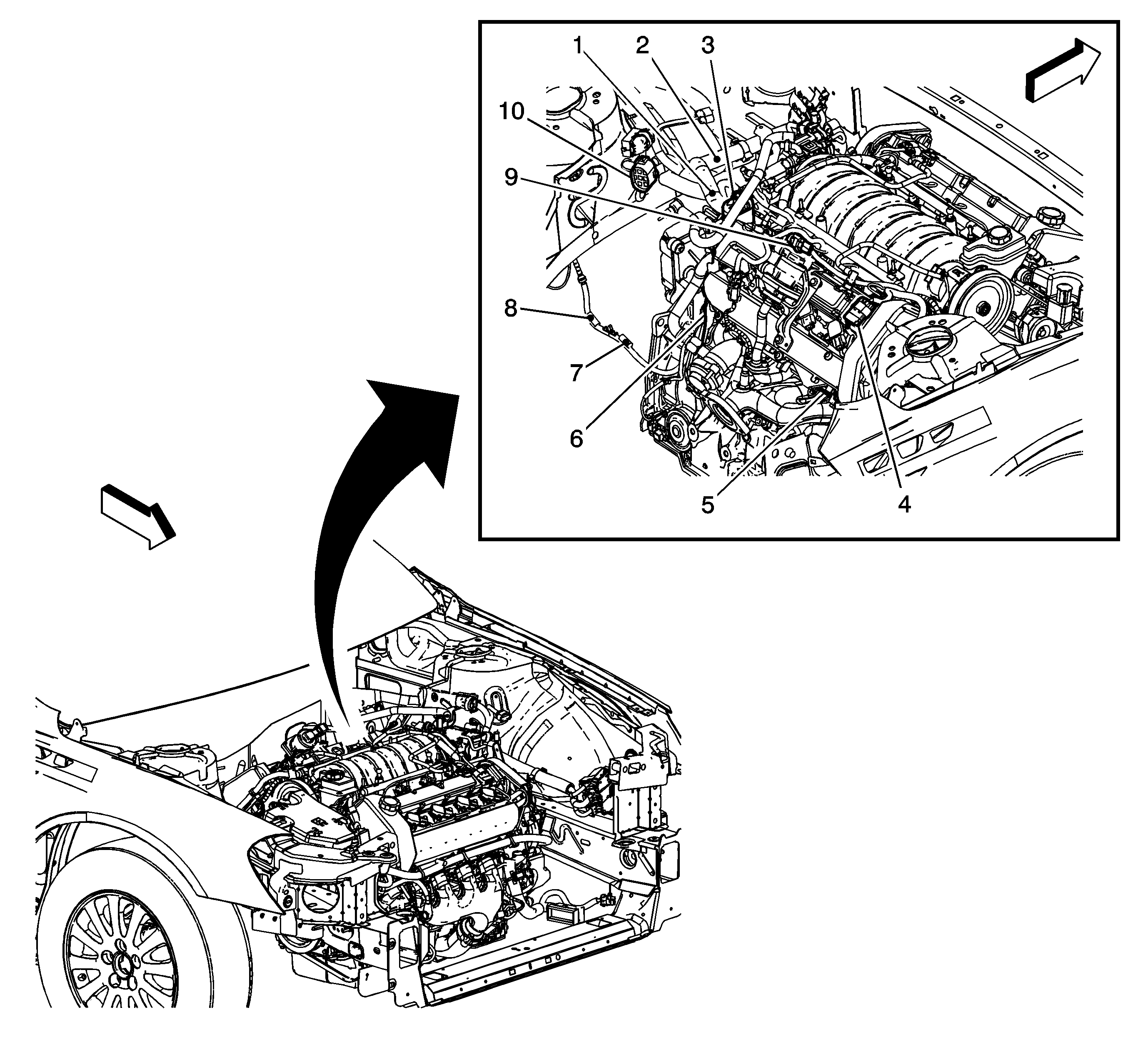 1
2
3
10
9
8
7
6
5
4