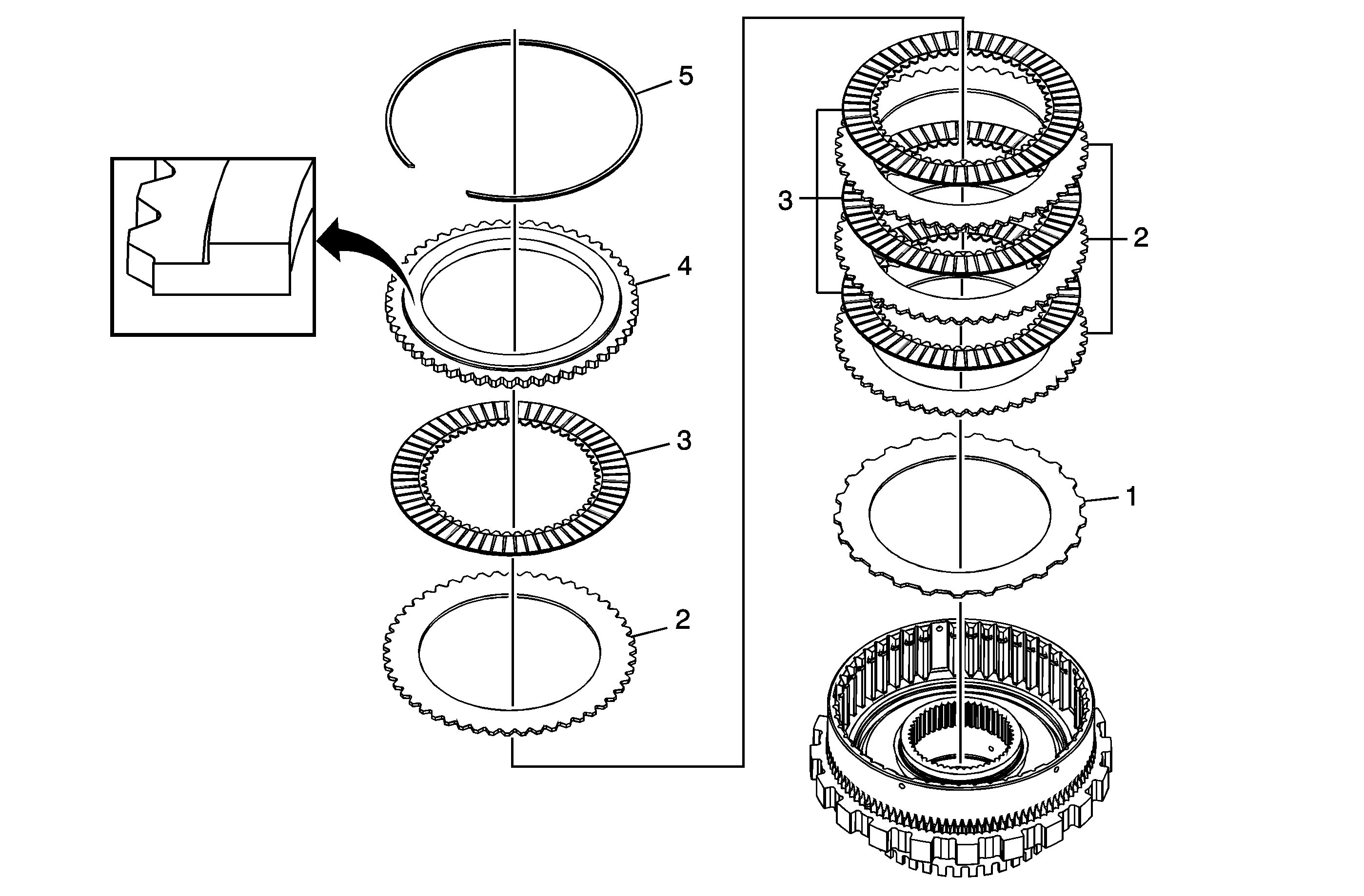 5
4
3
2
3
2
1