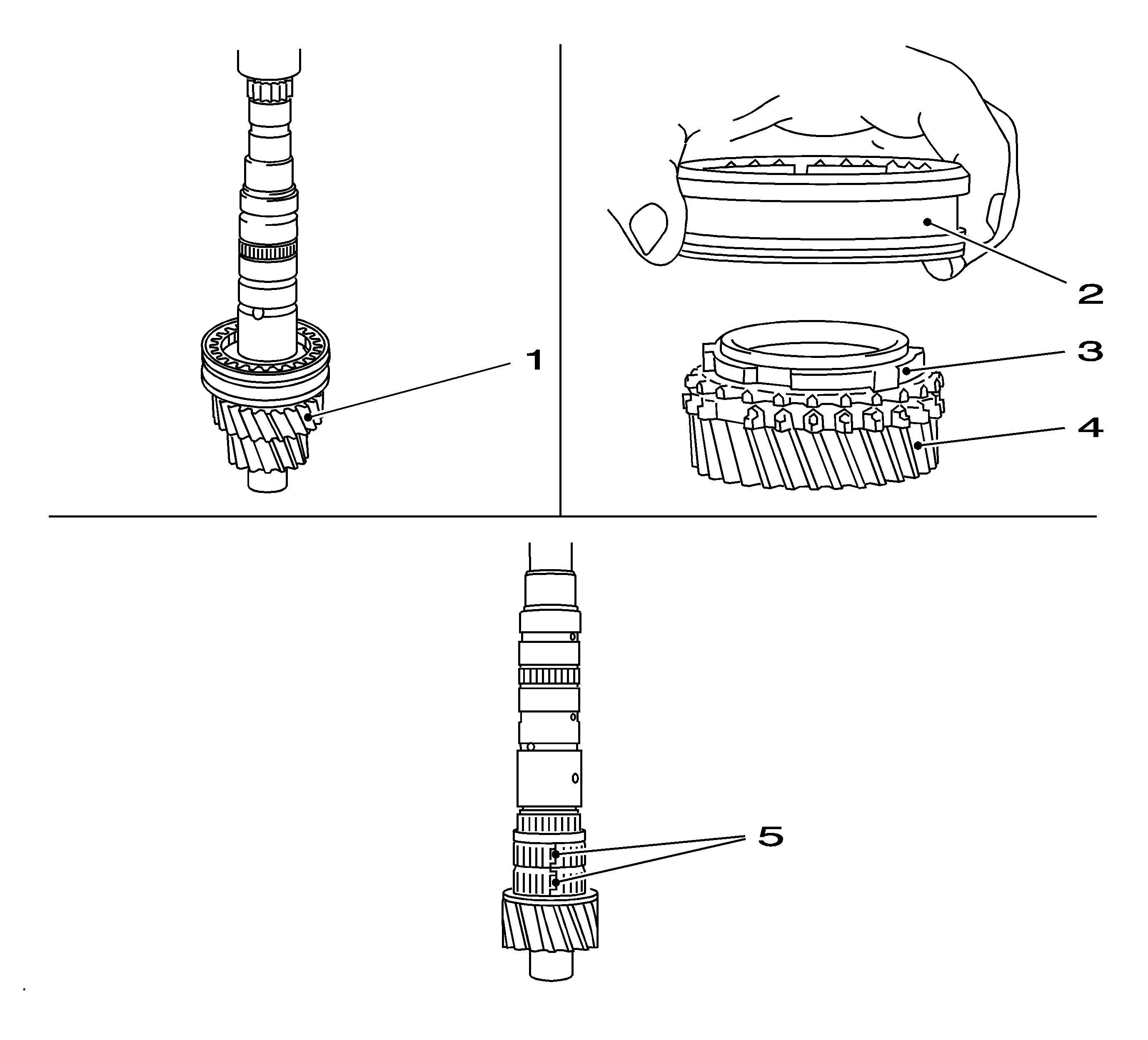 1
2
3
4
5