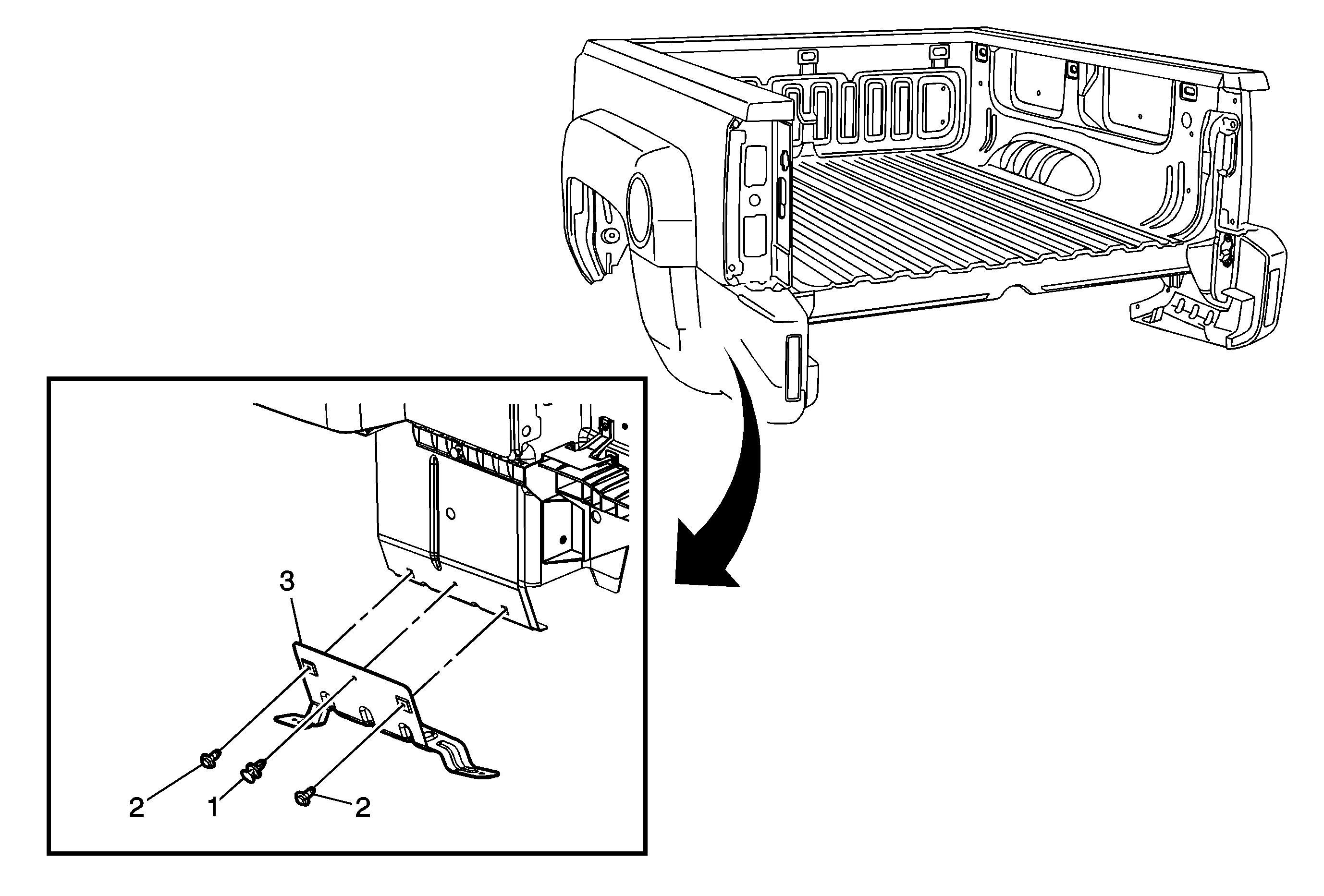 3
2
1
2