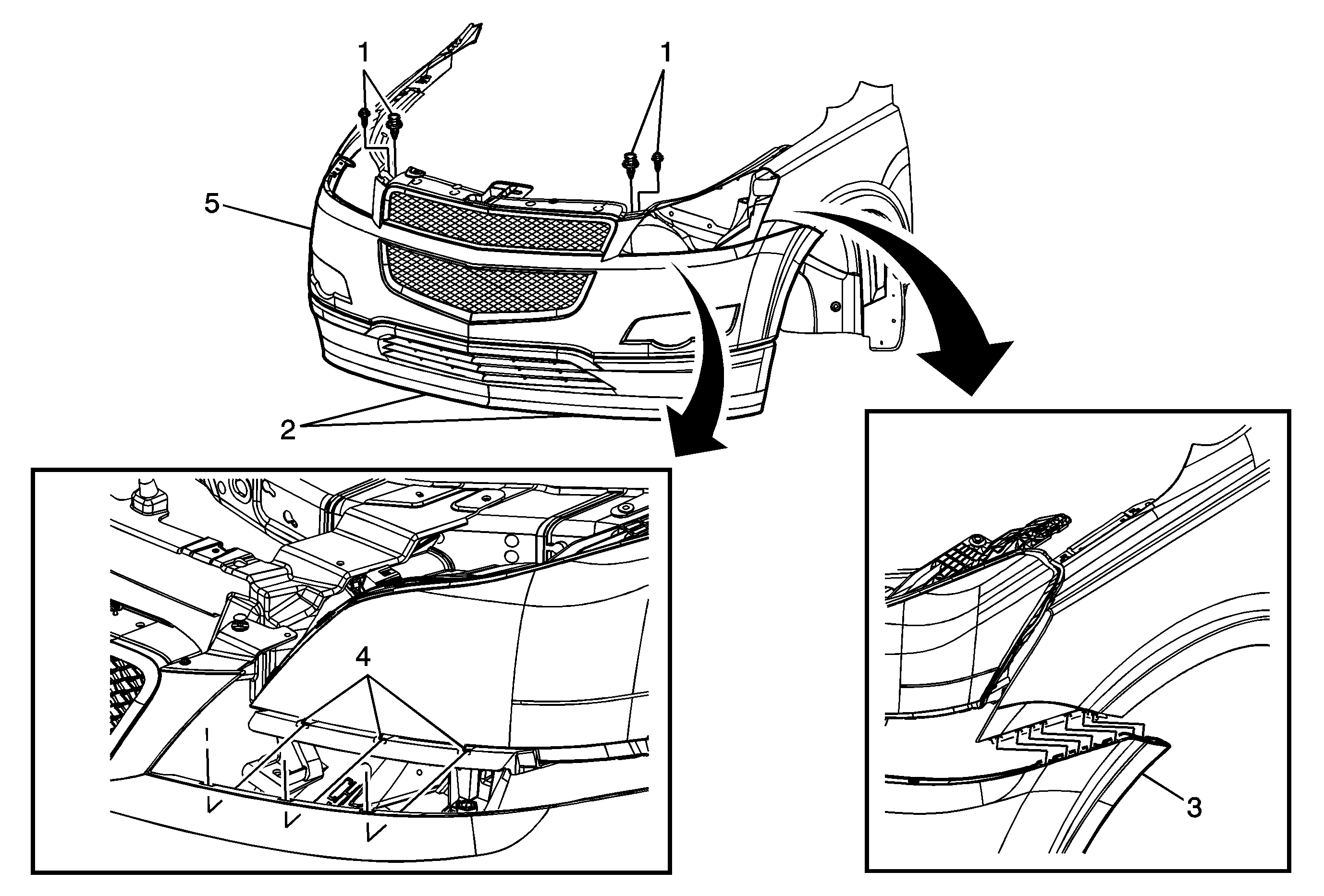 1
1
5
2
4
3