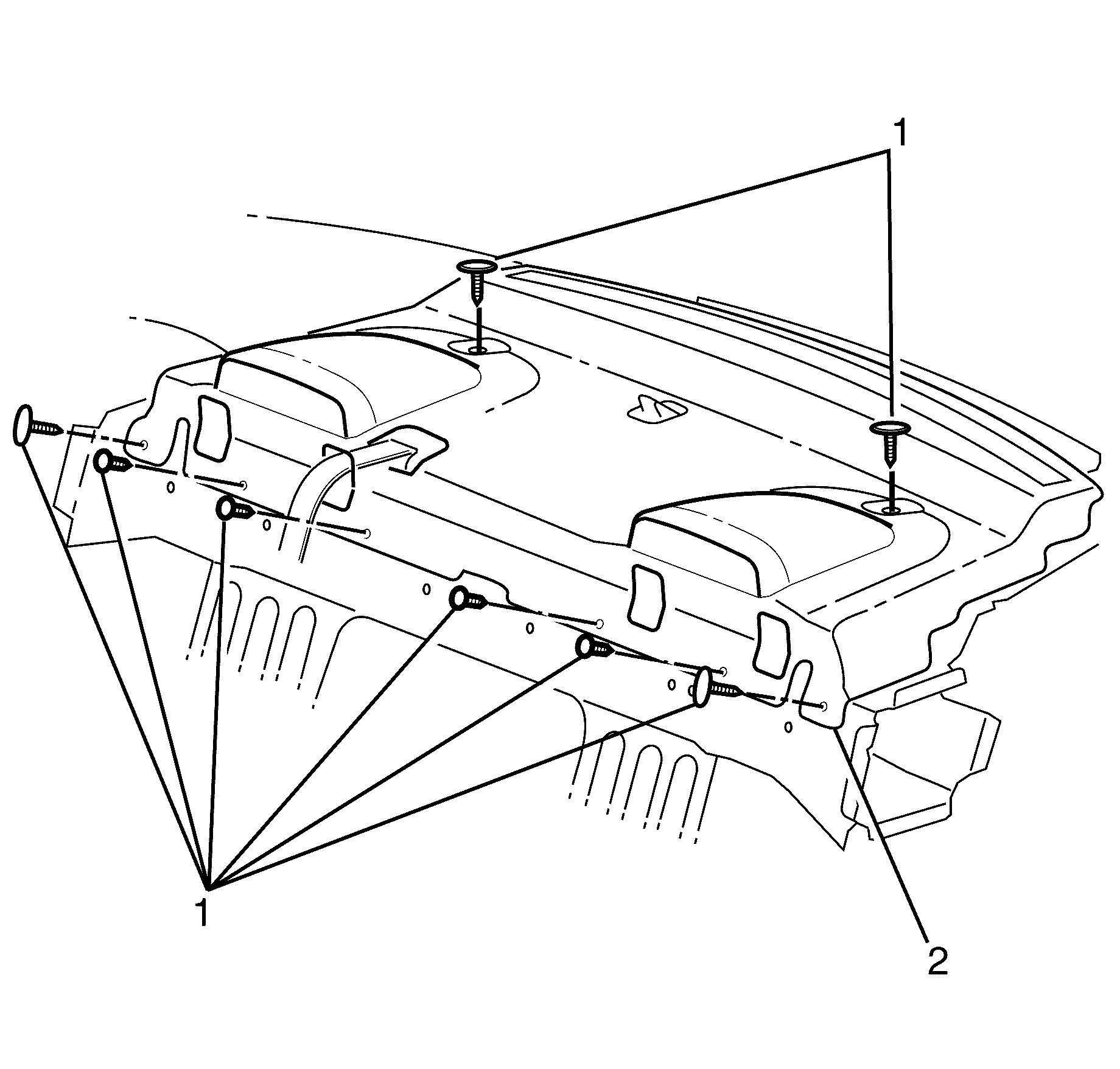 1
1
2