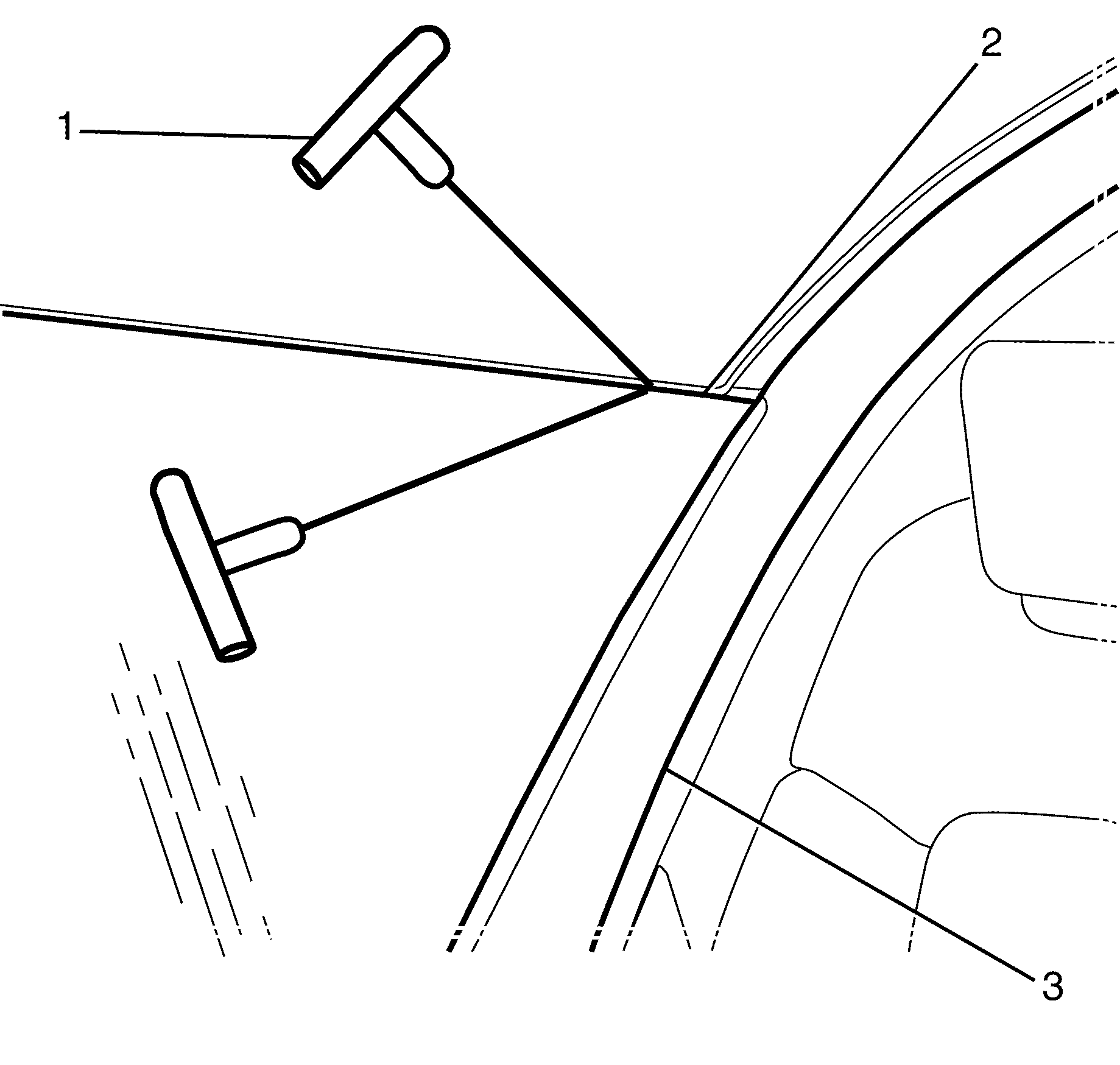 1
2
3