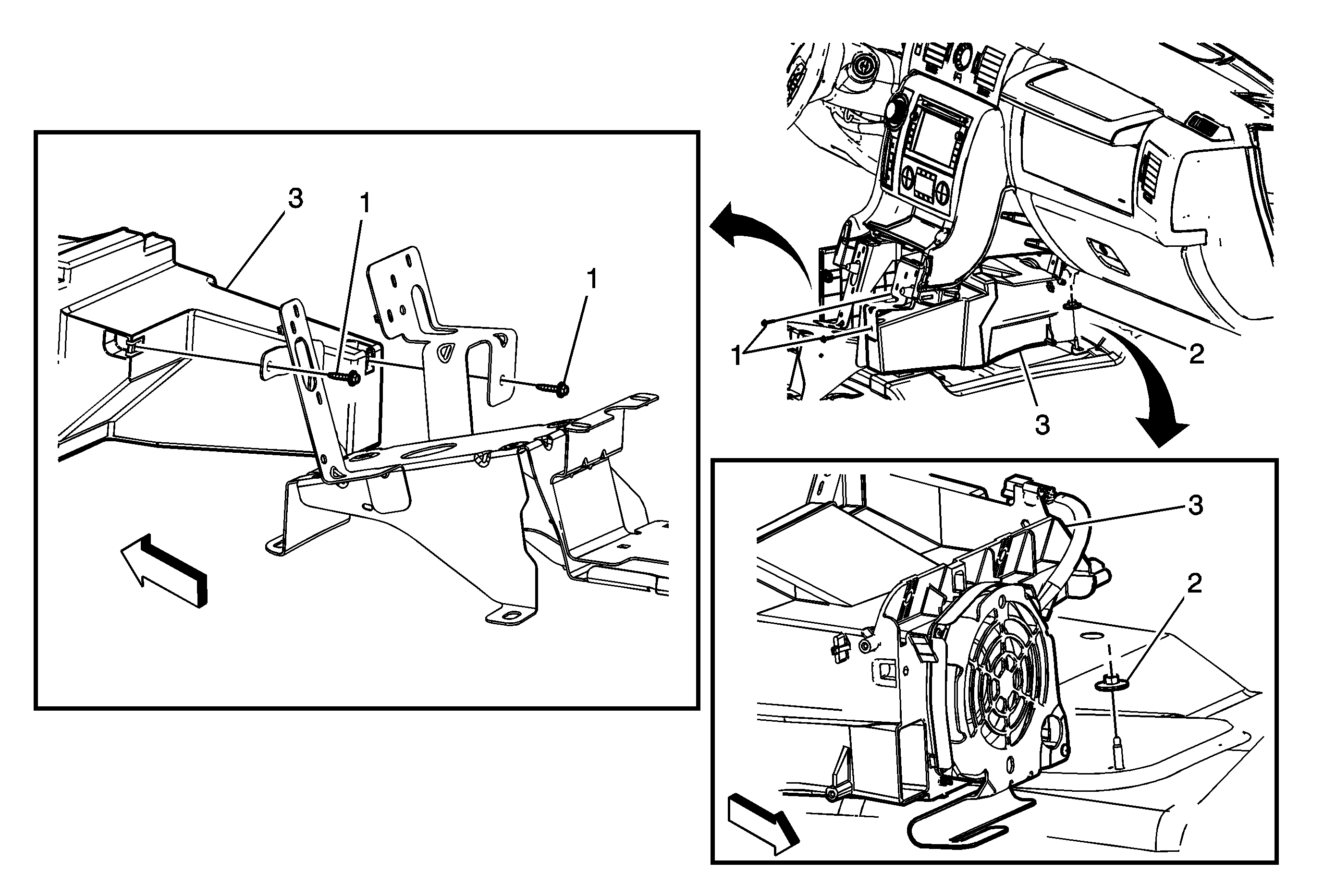 3
1
1
1
2
3
3
2