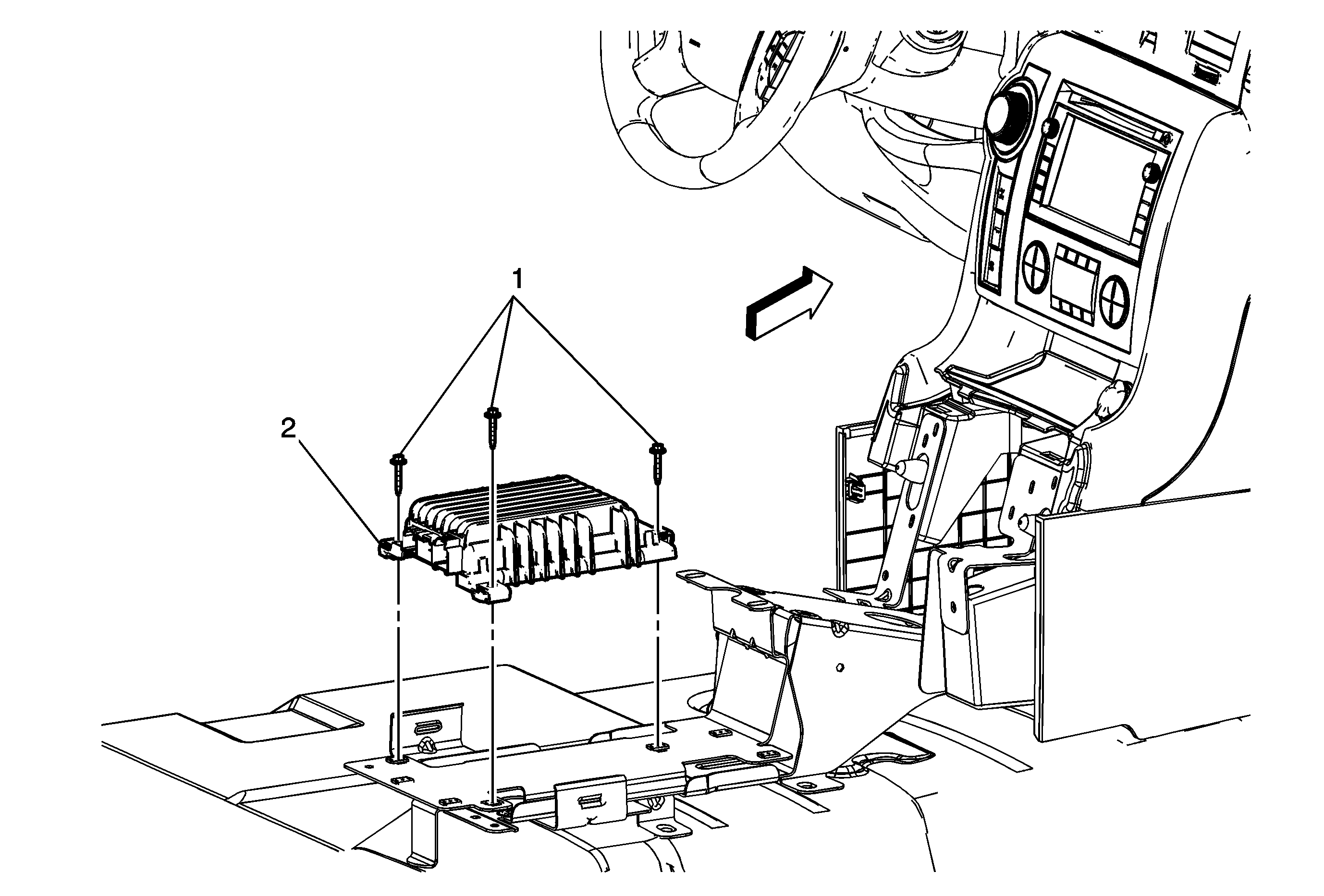 1

2