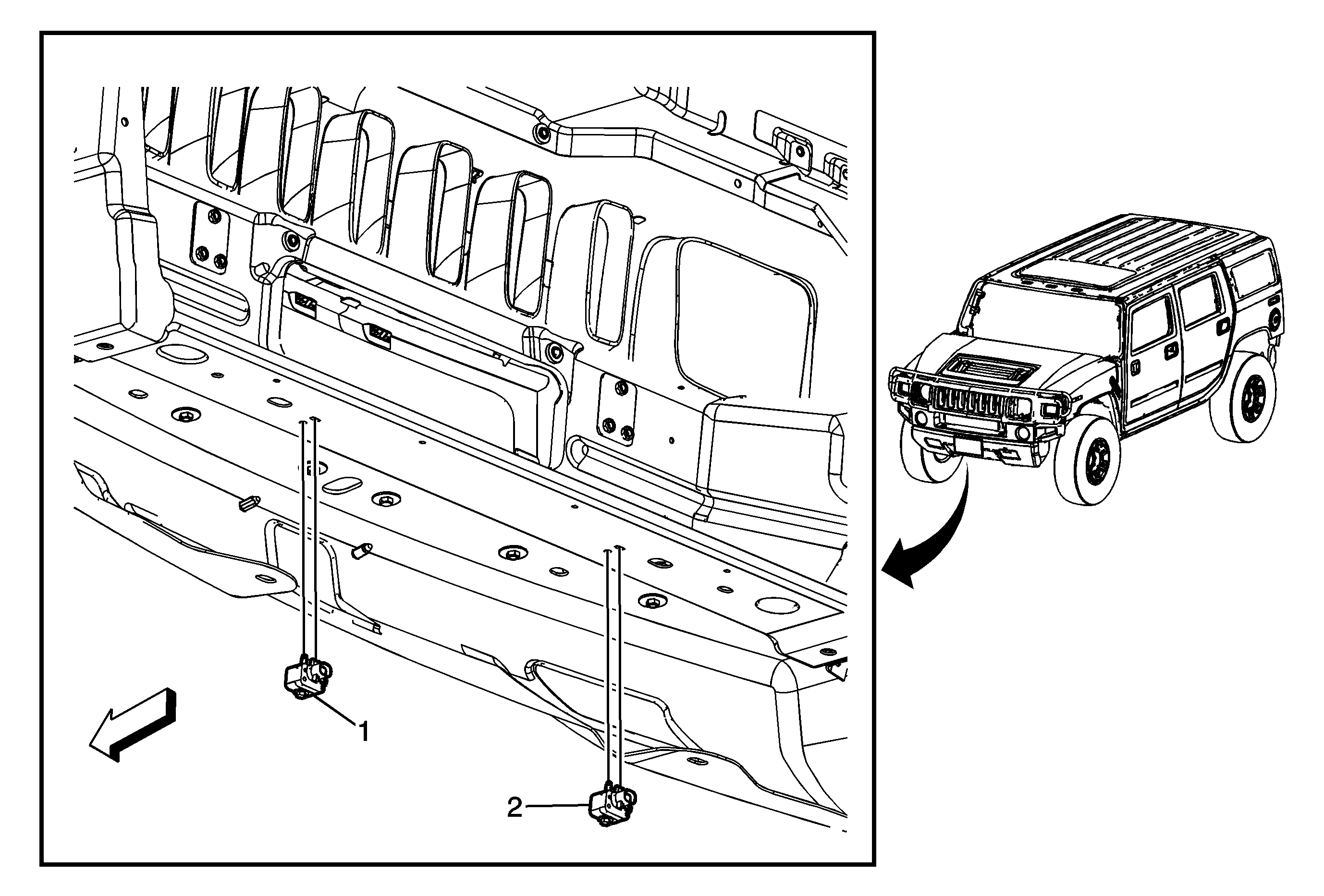 1
2