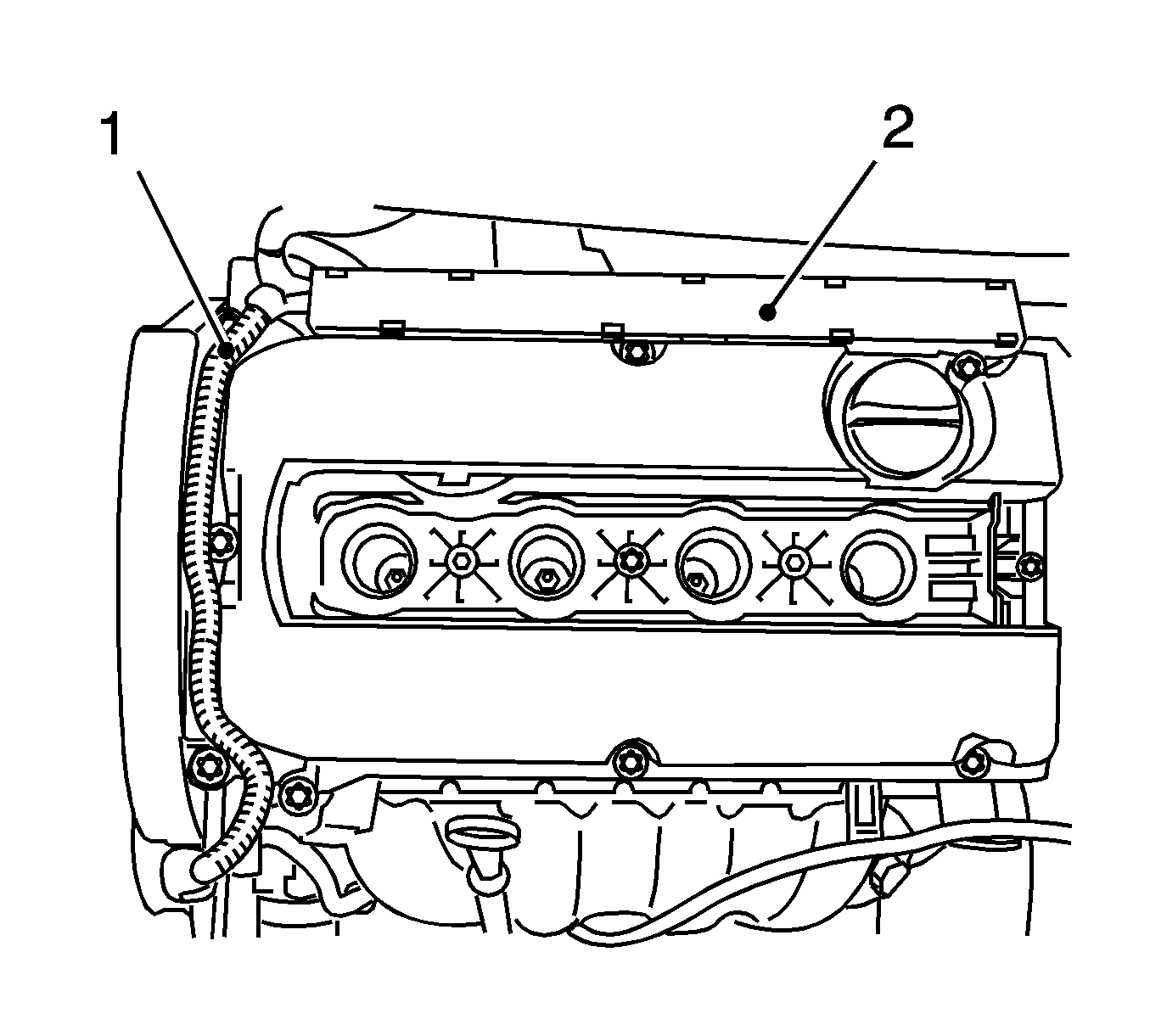 1
2