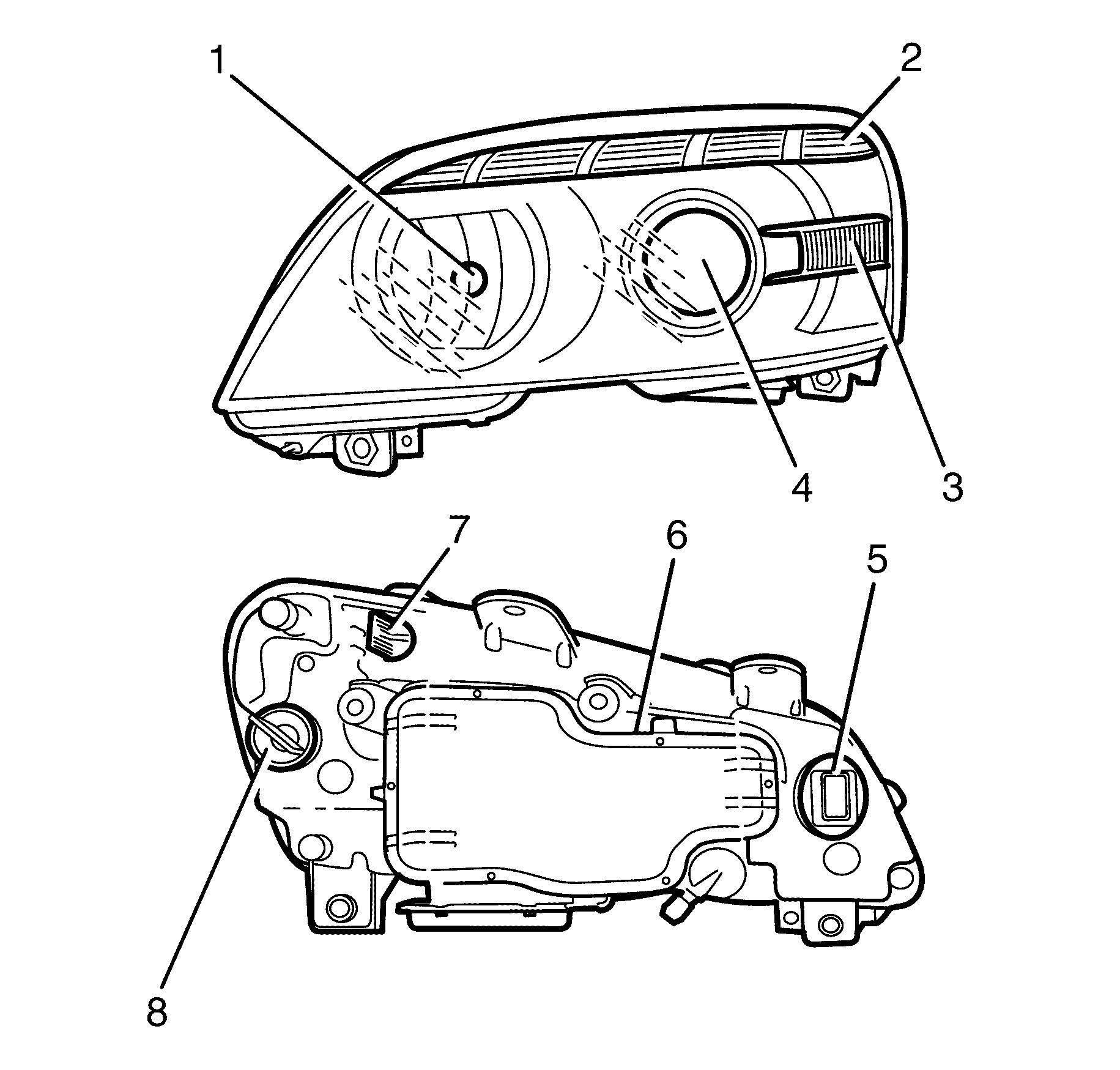 1
2
4
3
7
6
5
8