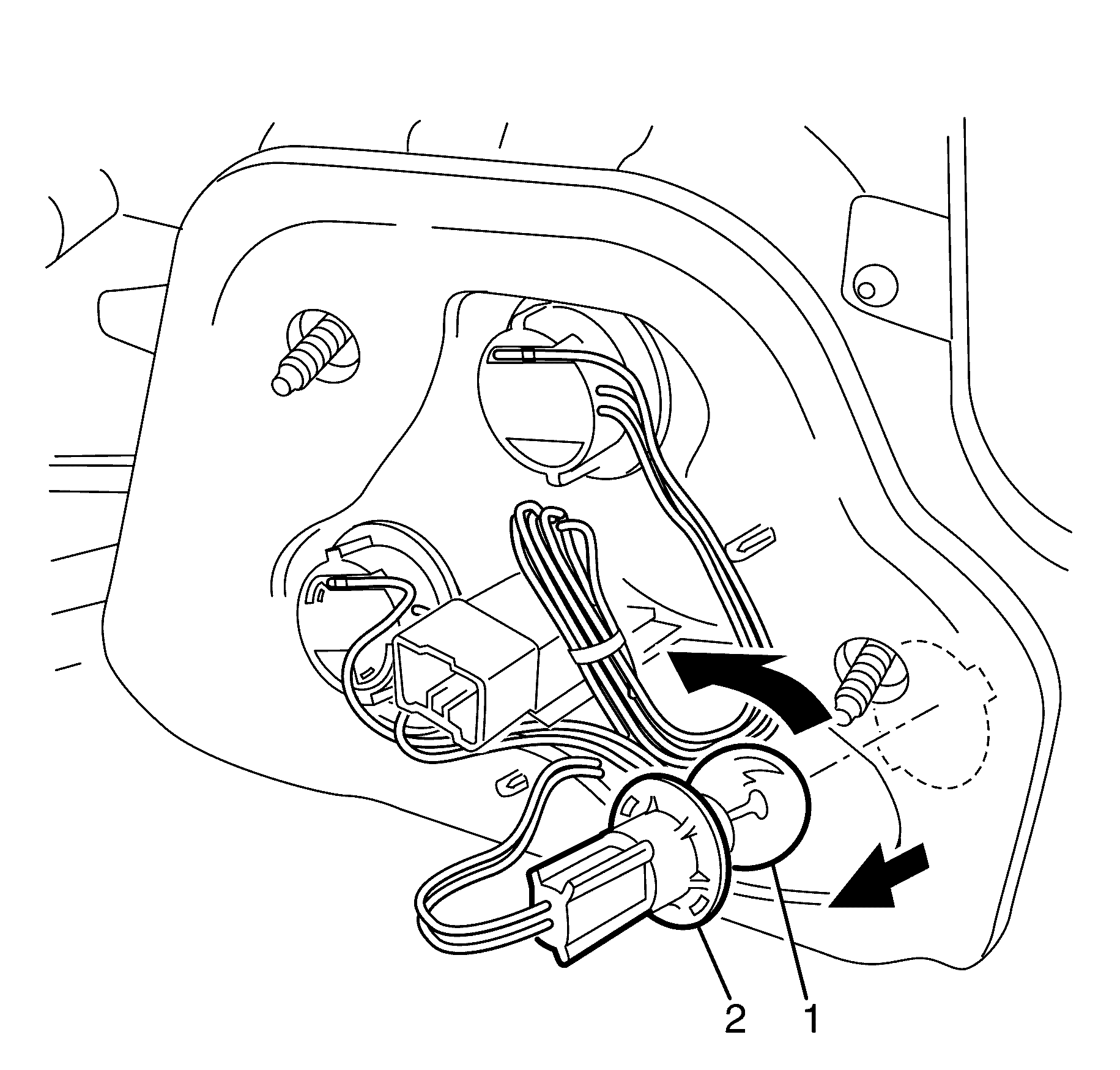 2 1