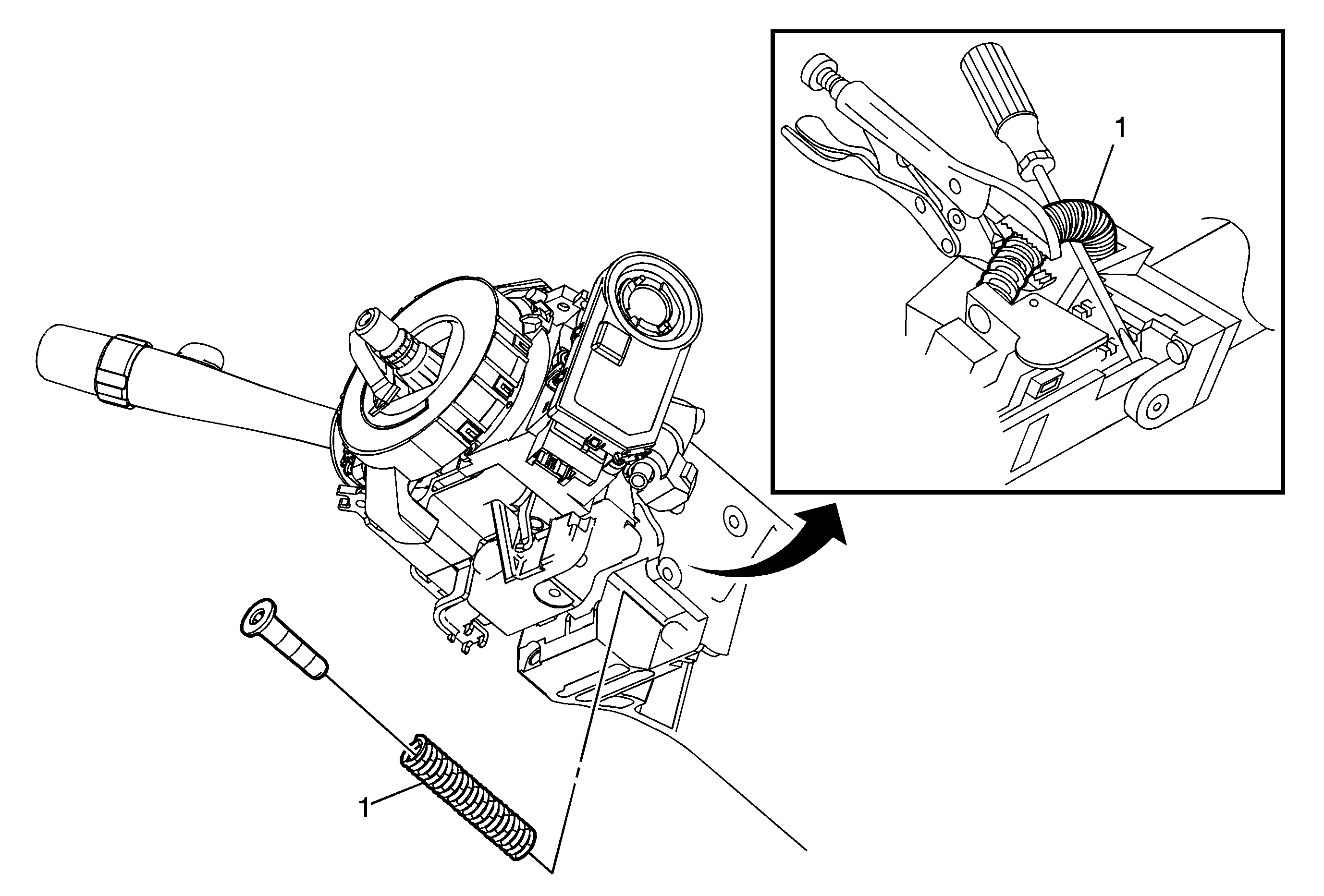 1

1