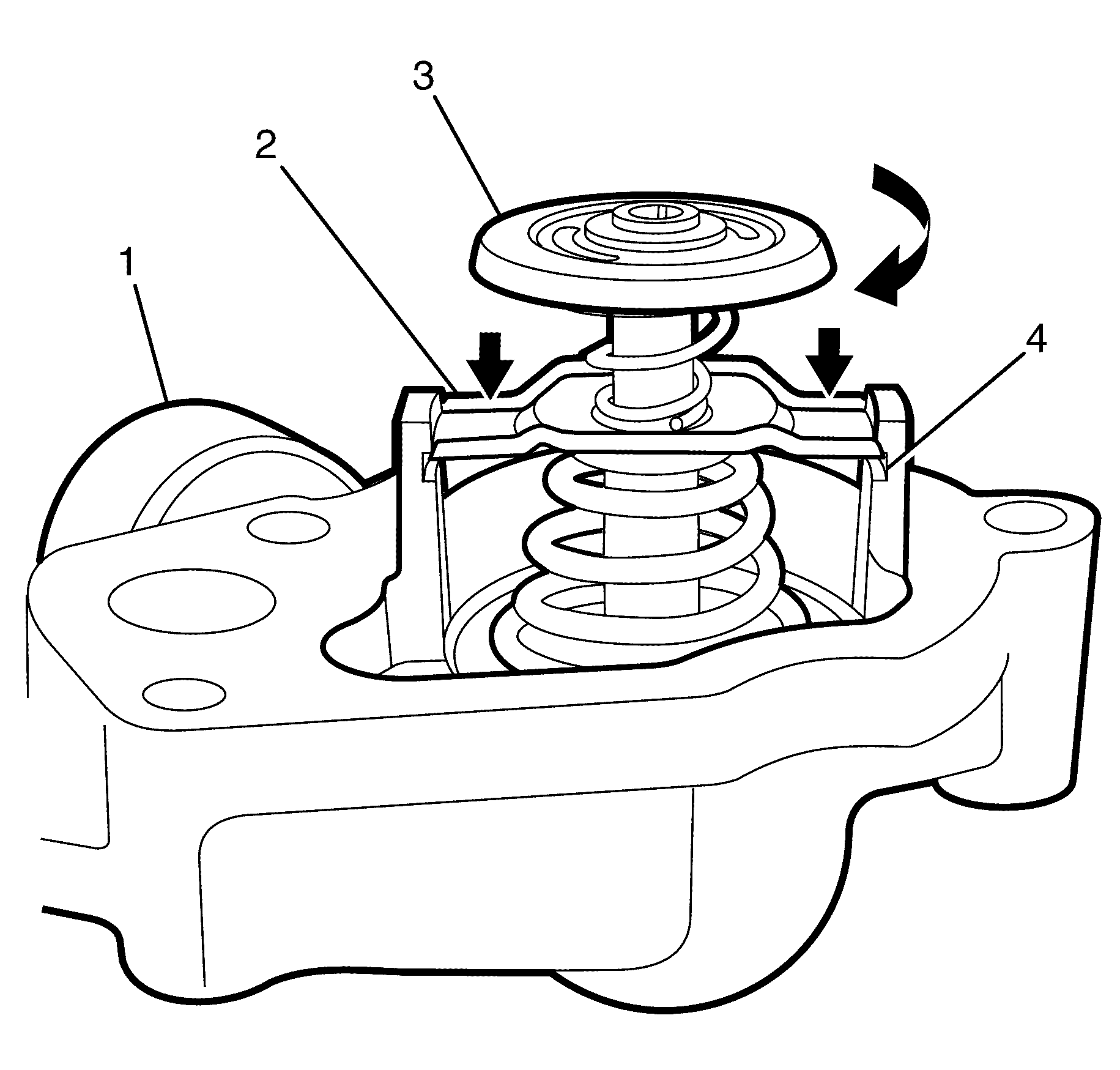 3
2
1
4