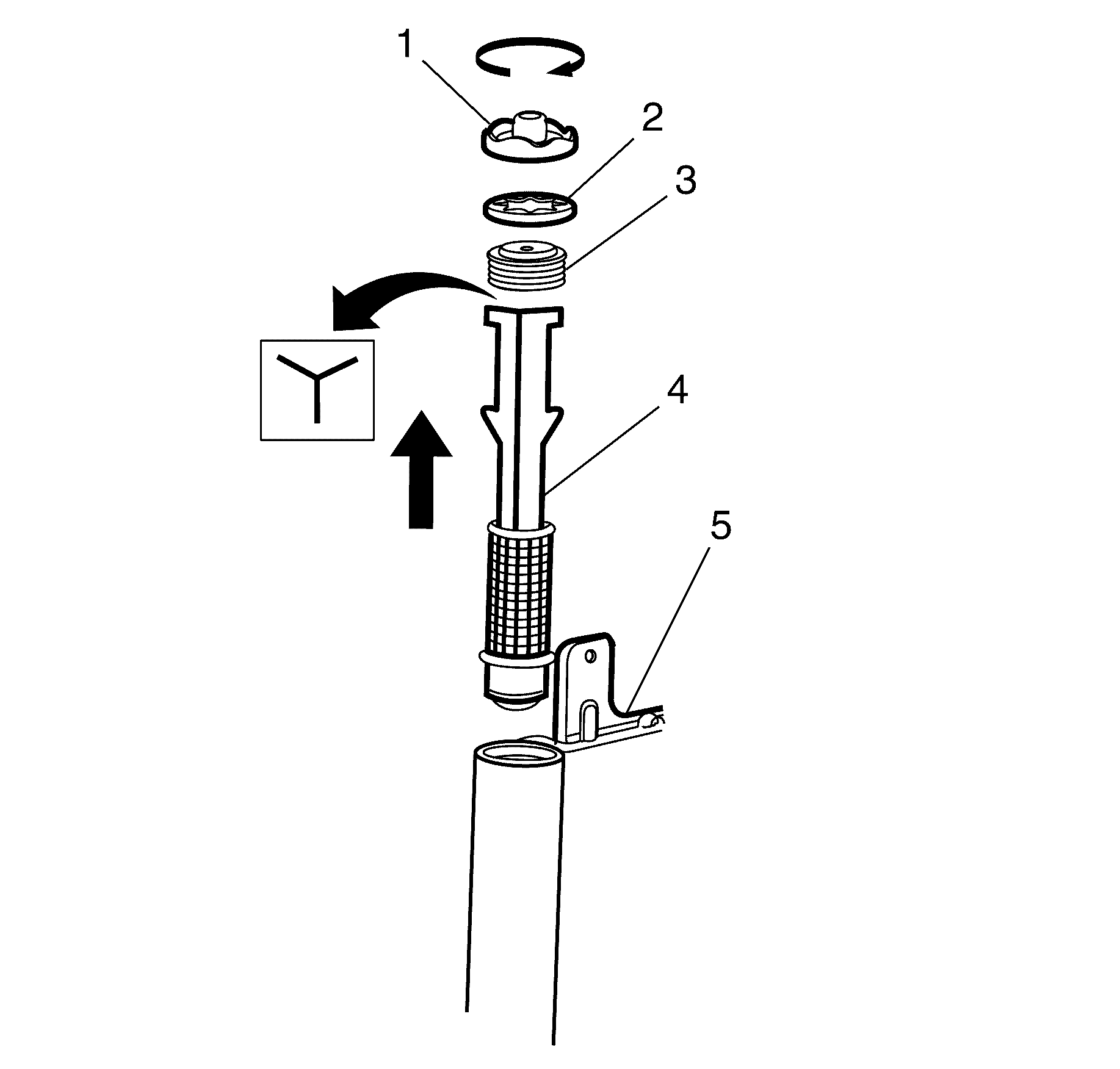 1
2
3
4
5