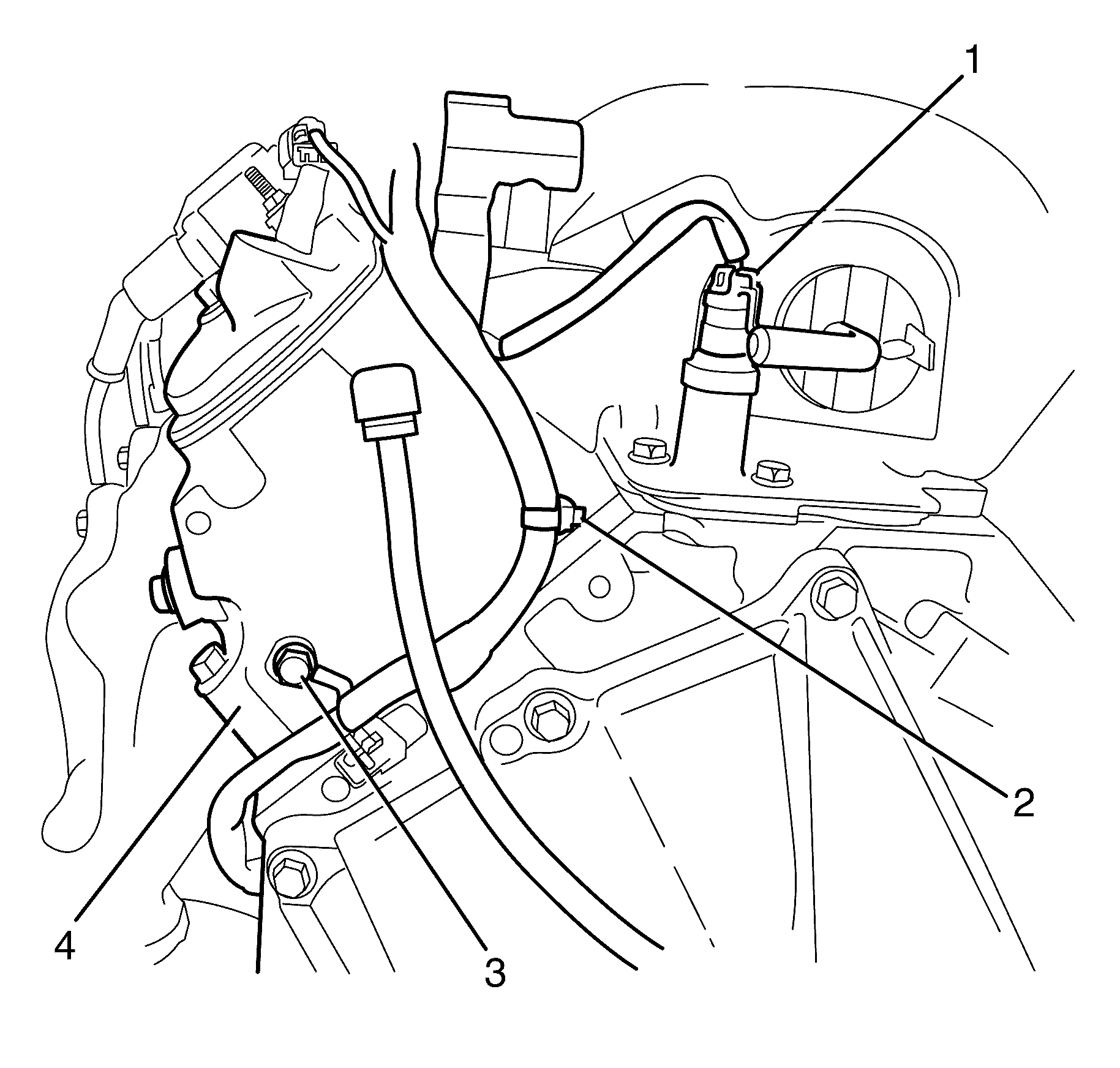 1
2
4
3