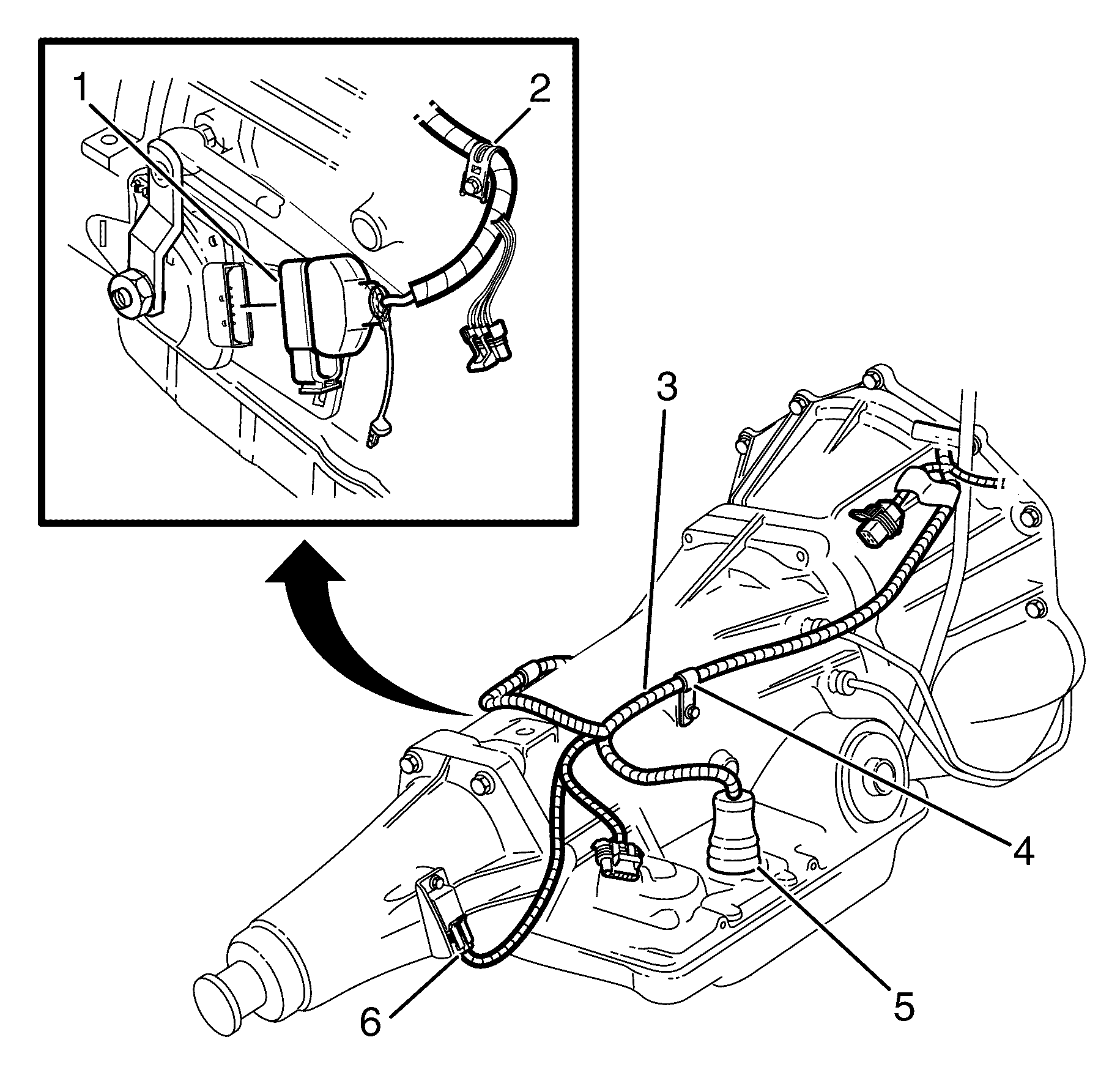 1
2
3
4
5
6