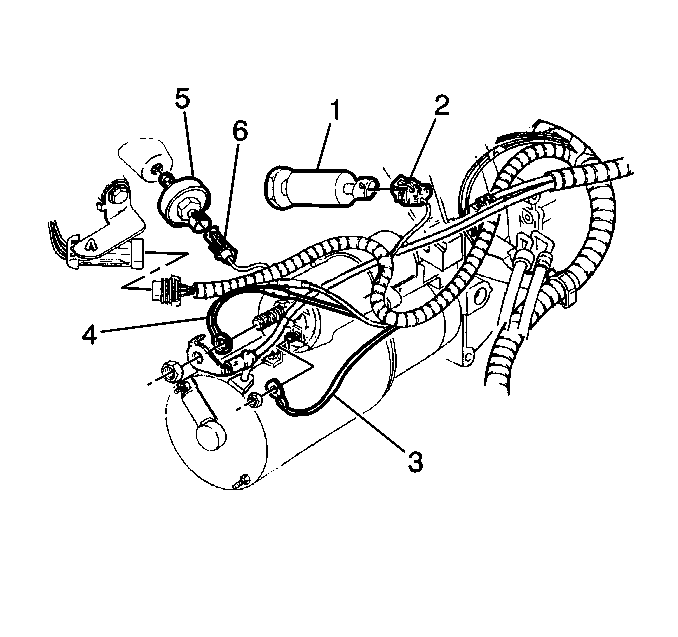 5
6
1
2
4
3