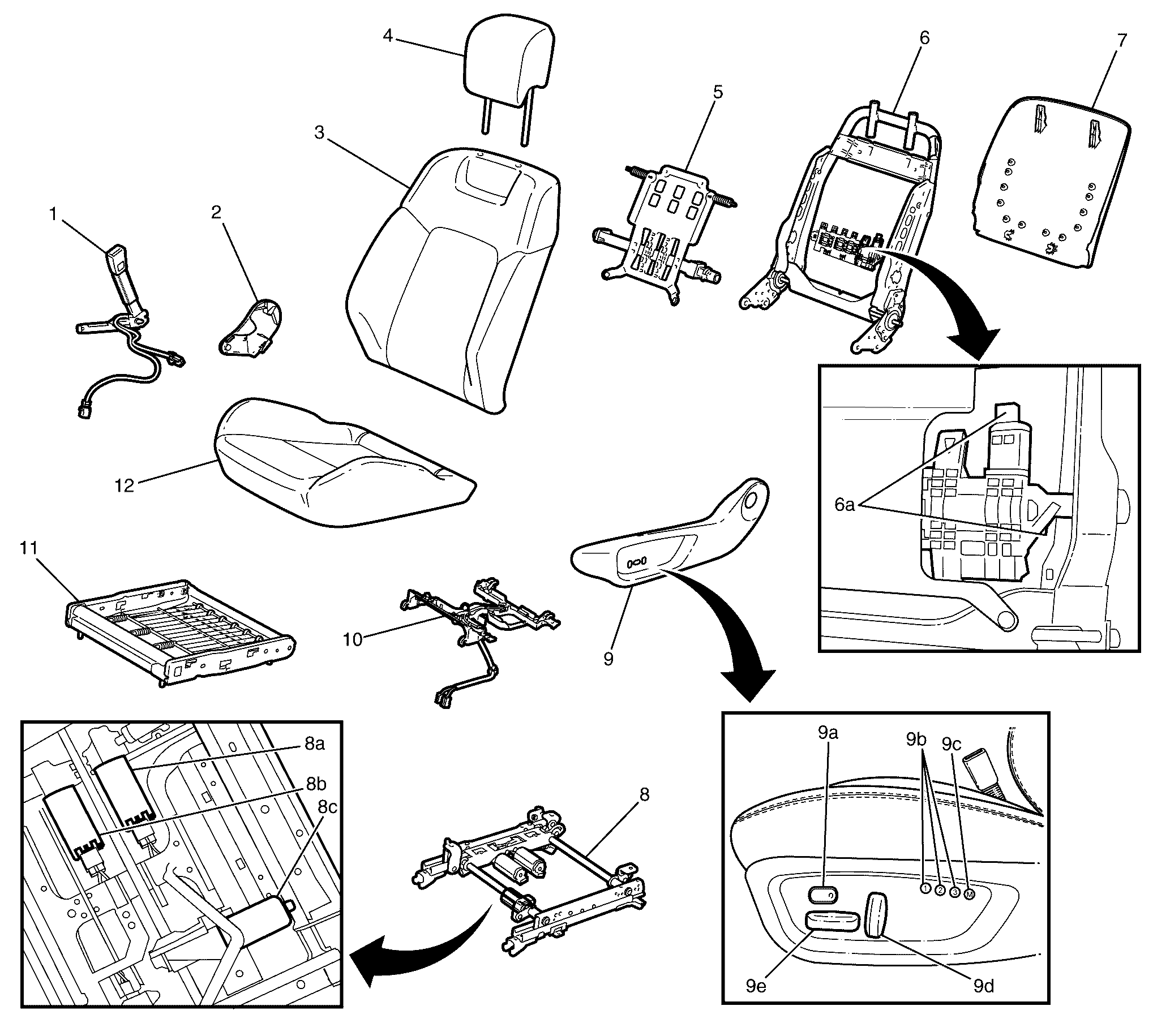 4
6
7
5
3
1
2
12
6a
11
10
9
8a
8b
8c
8
9a
9b
9c
1
2
3
M
9e
9d