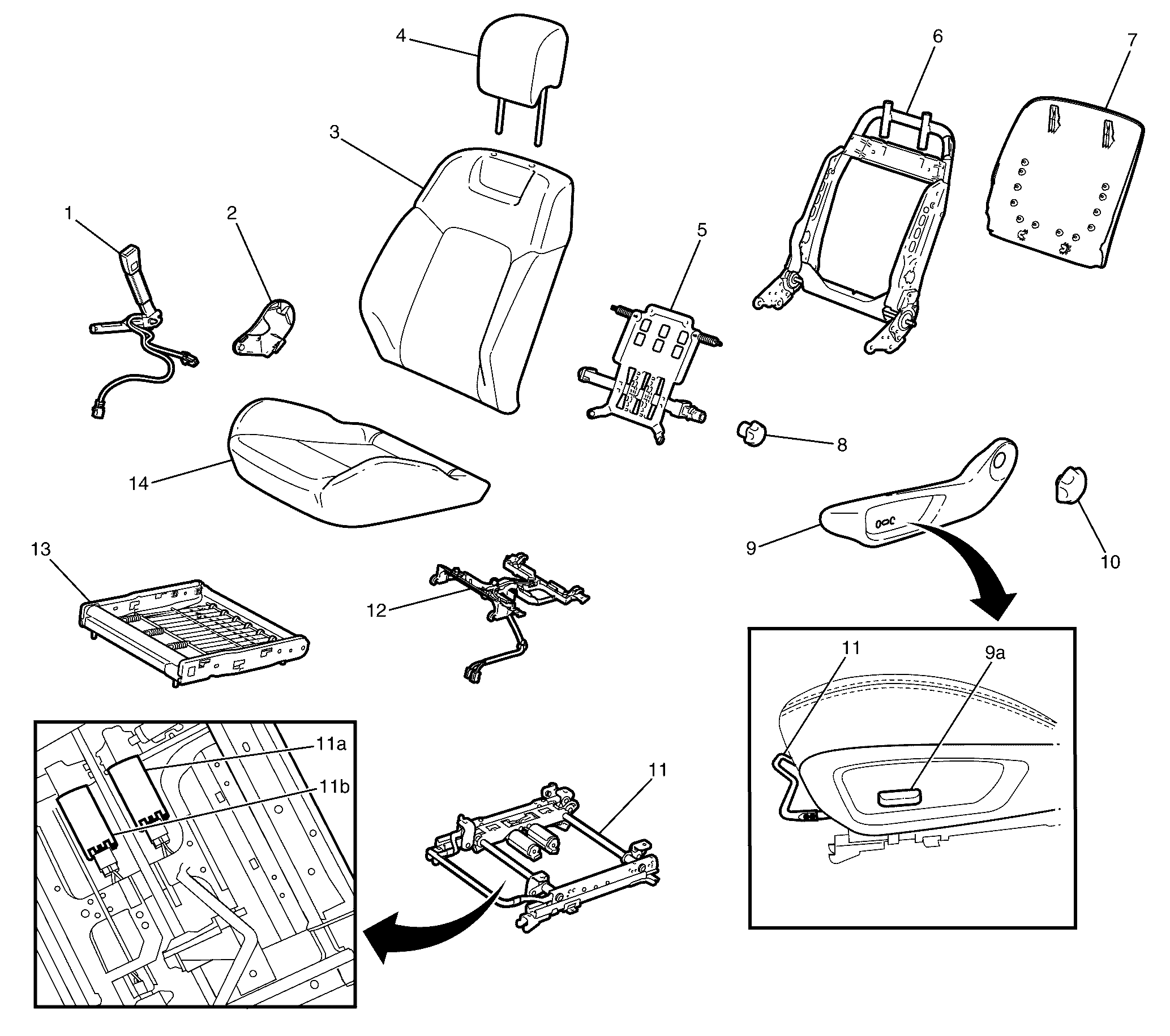 4
6
7
3
1
2
5
8
14
9
10
13
12
11
9a
11a
11b
11