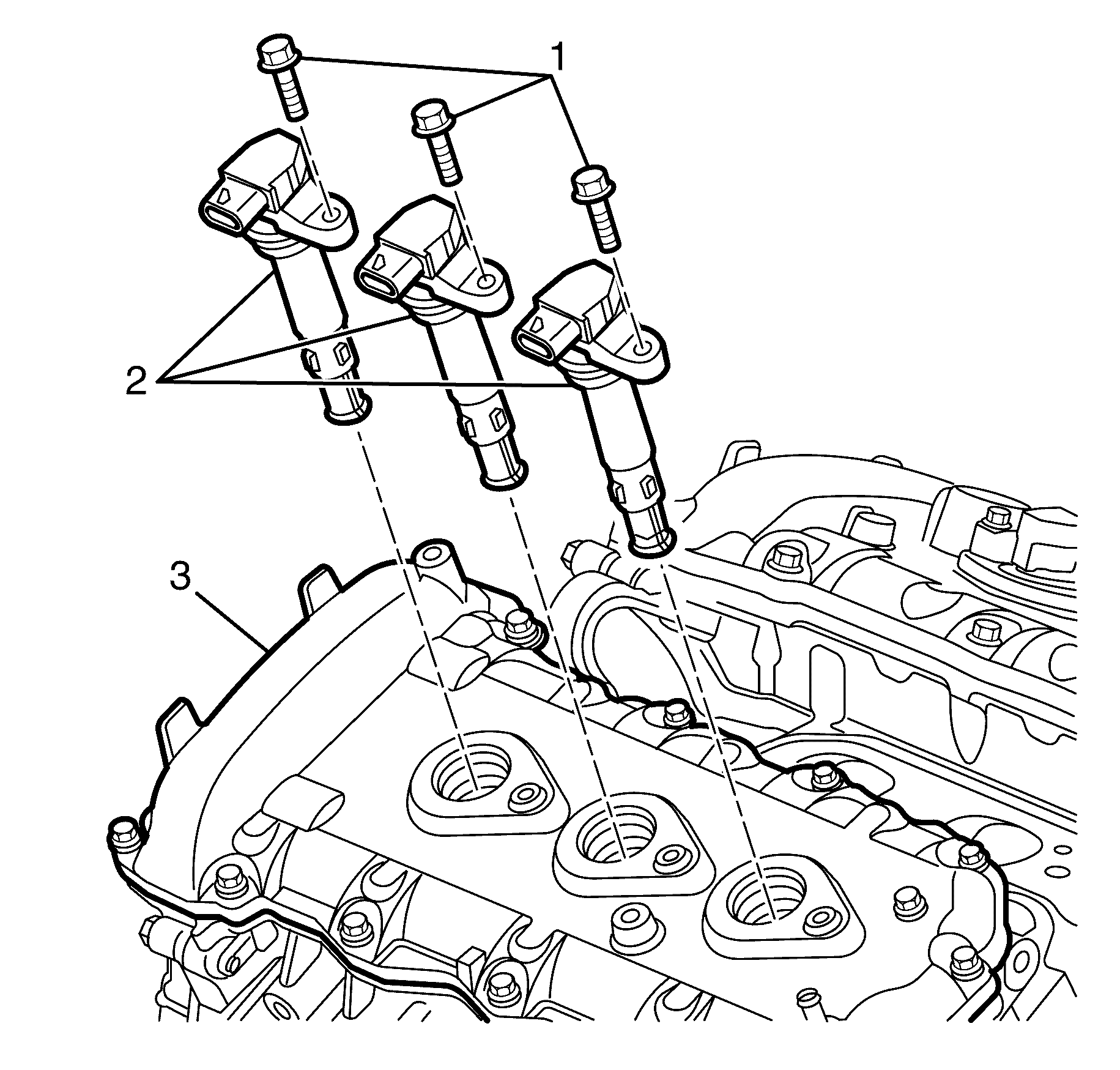 1
2
3