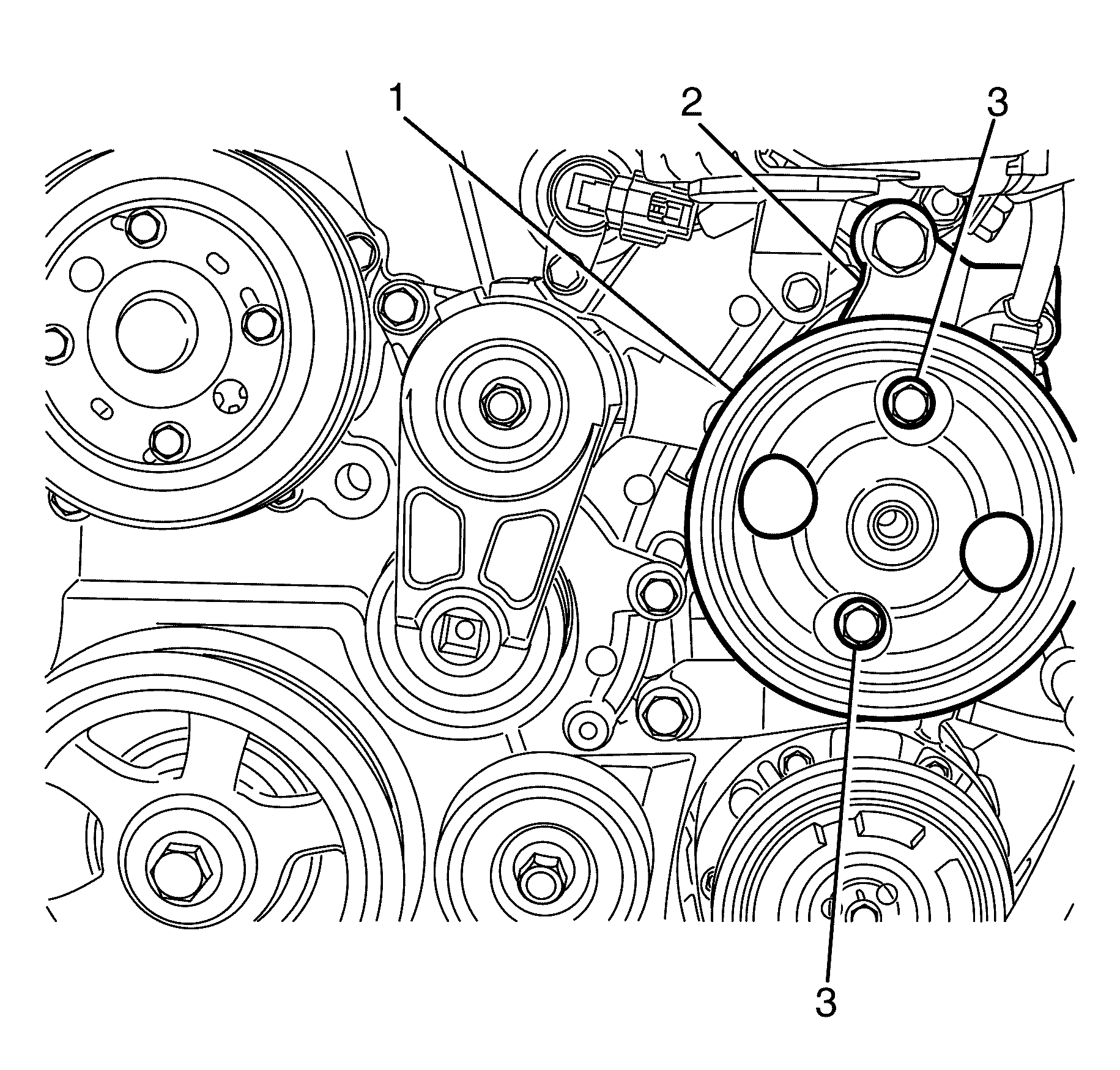 1
2
3
3