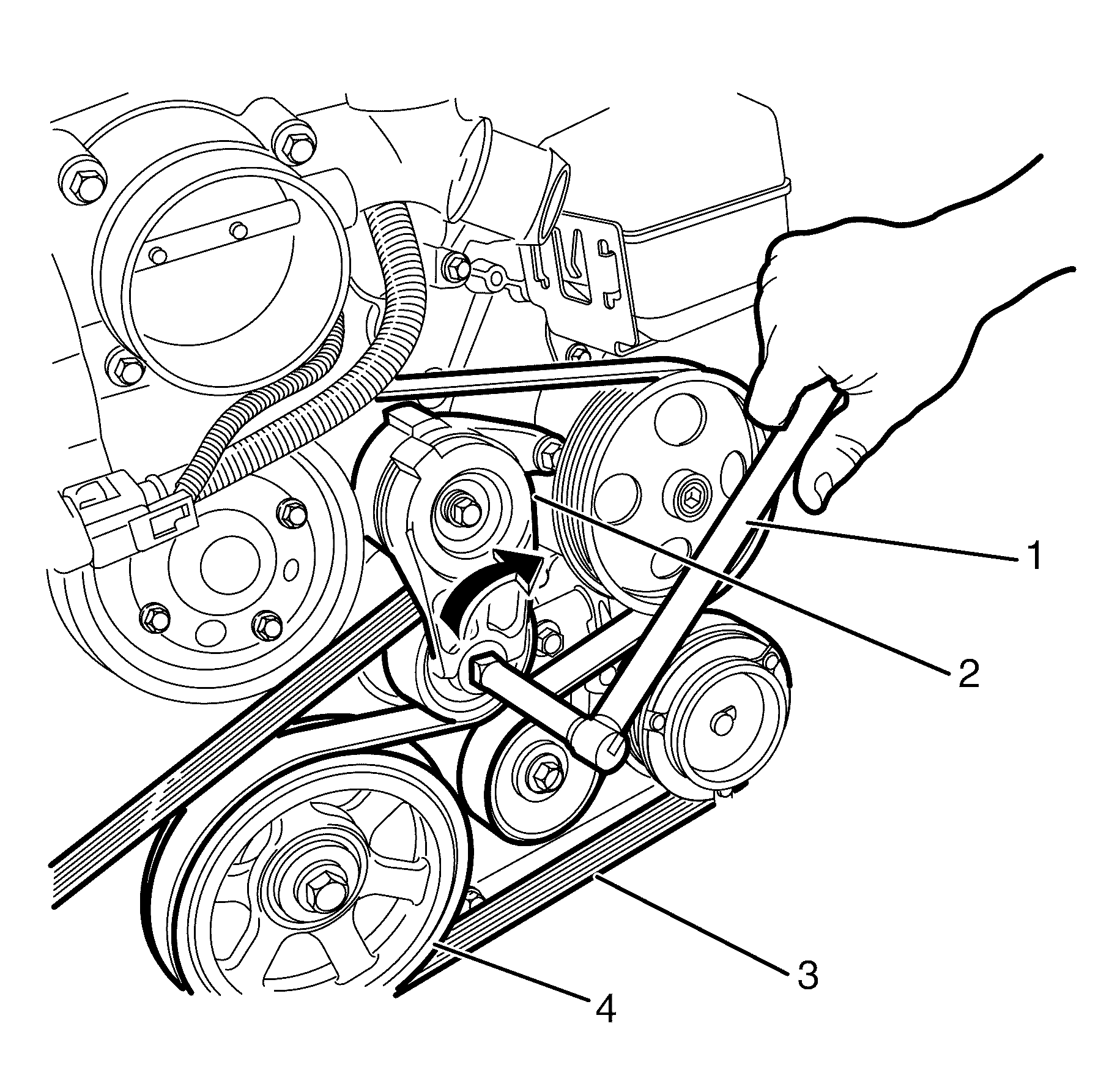 1
2
3
4