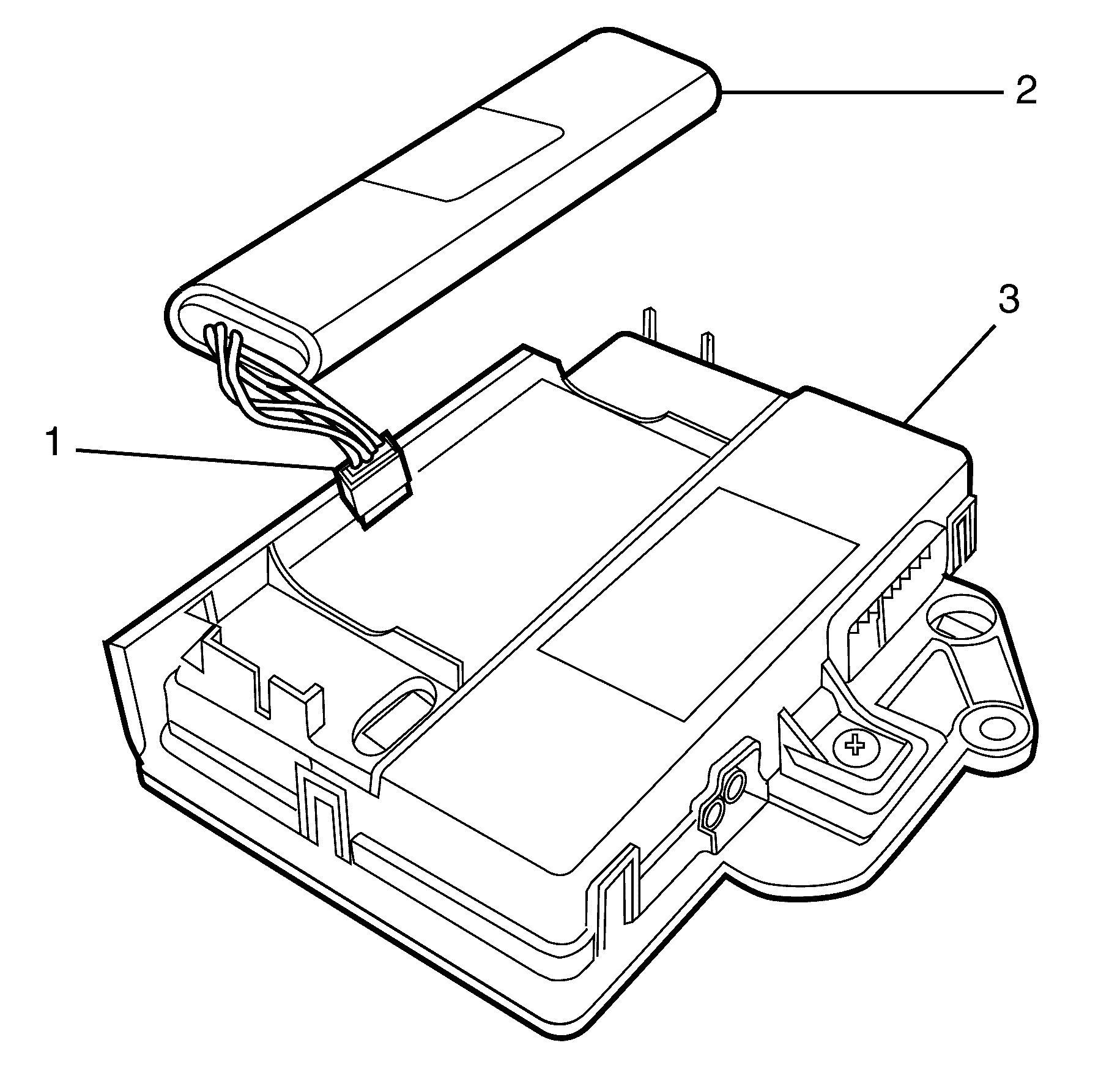 2

3

1