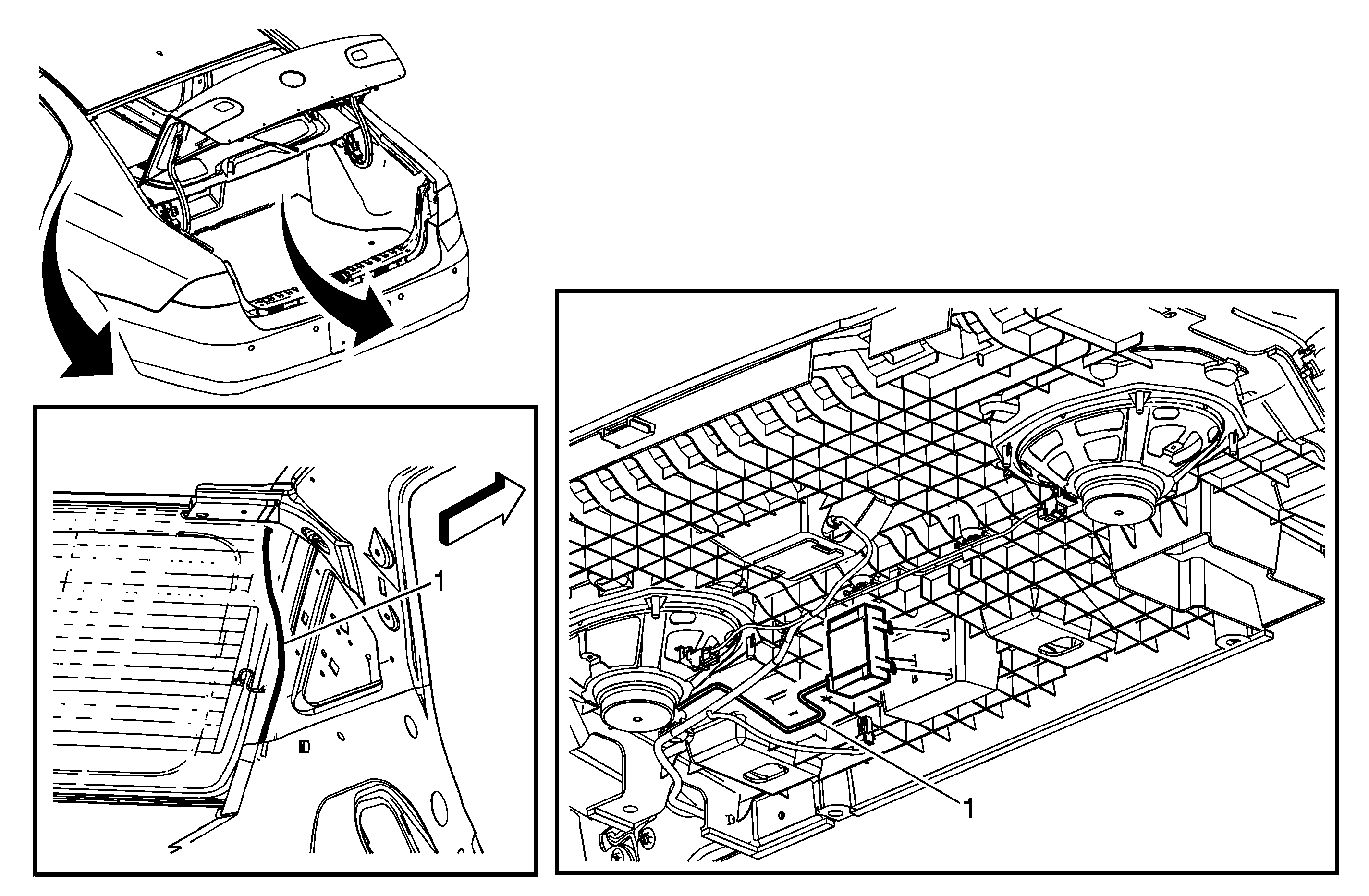 1

1