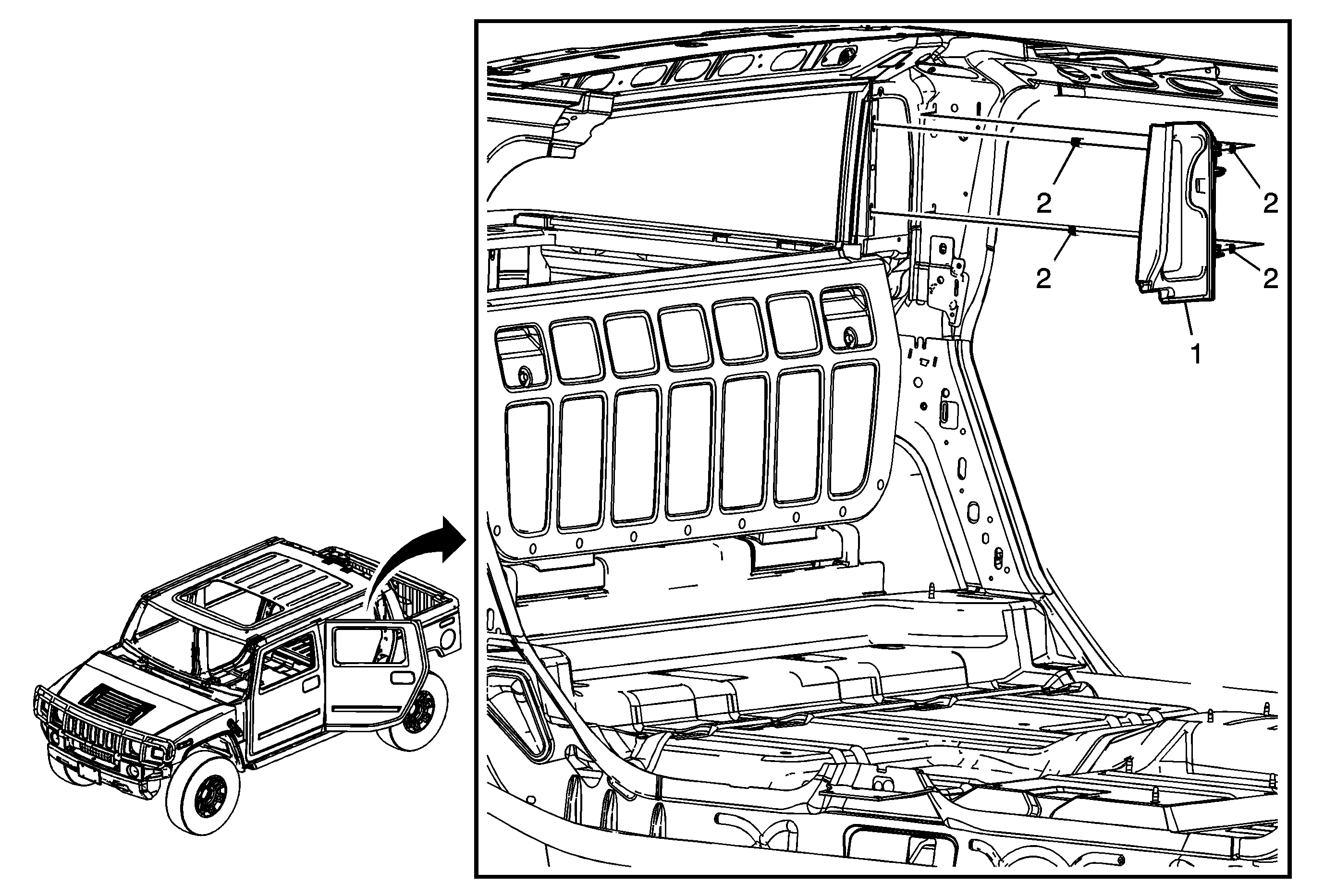 2
2
2
2
1