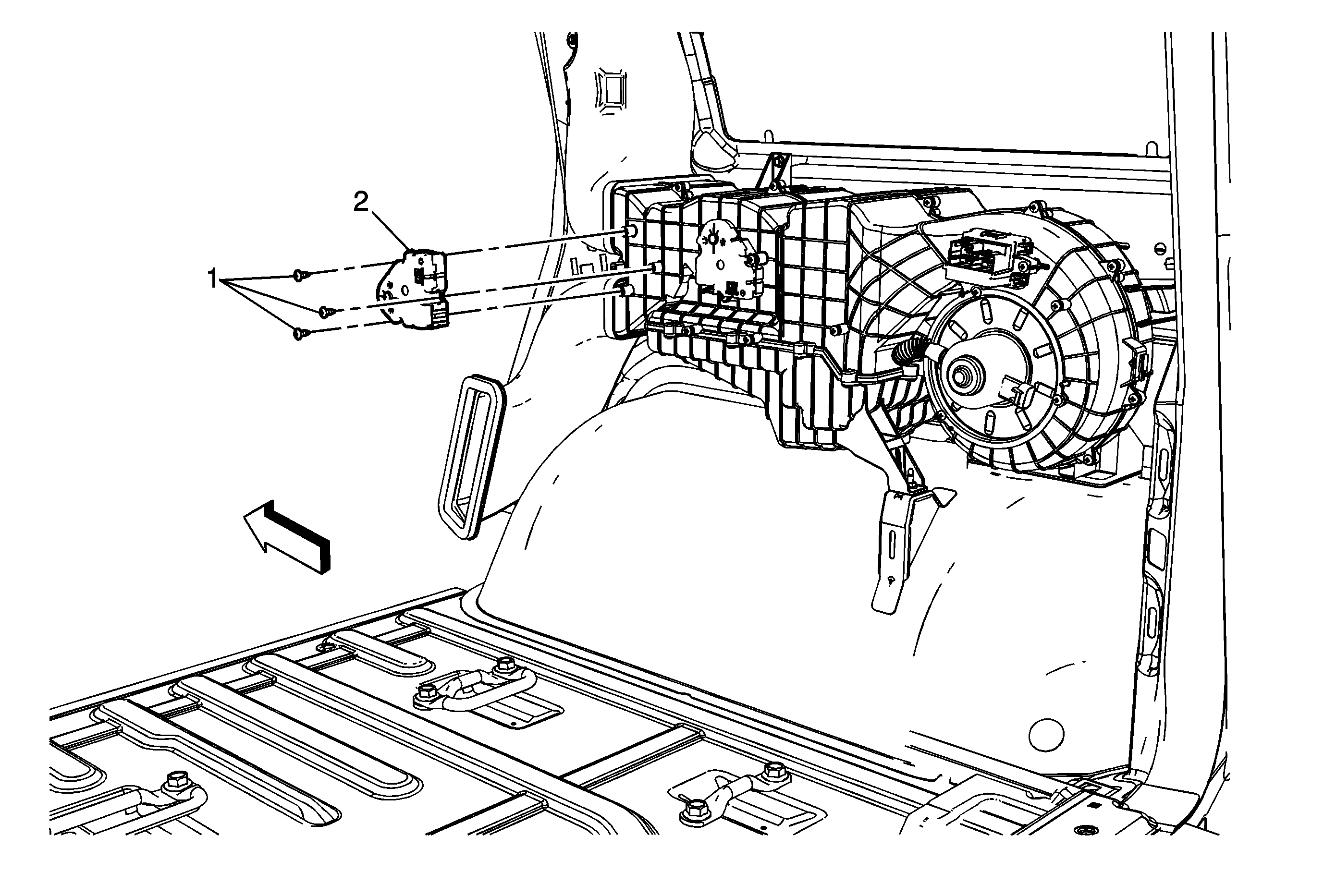 2
1