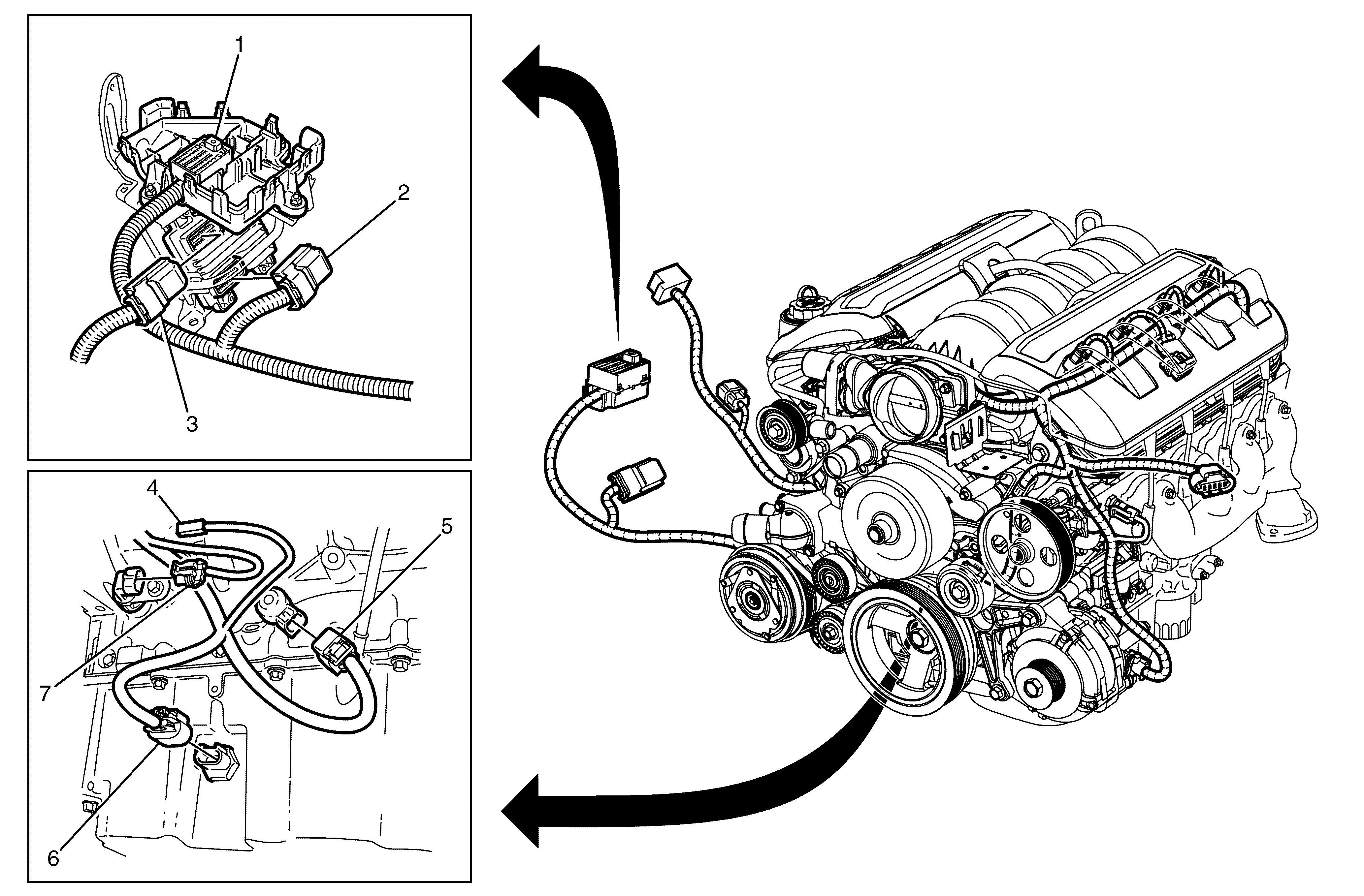 1
2
3
4
5
7
6