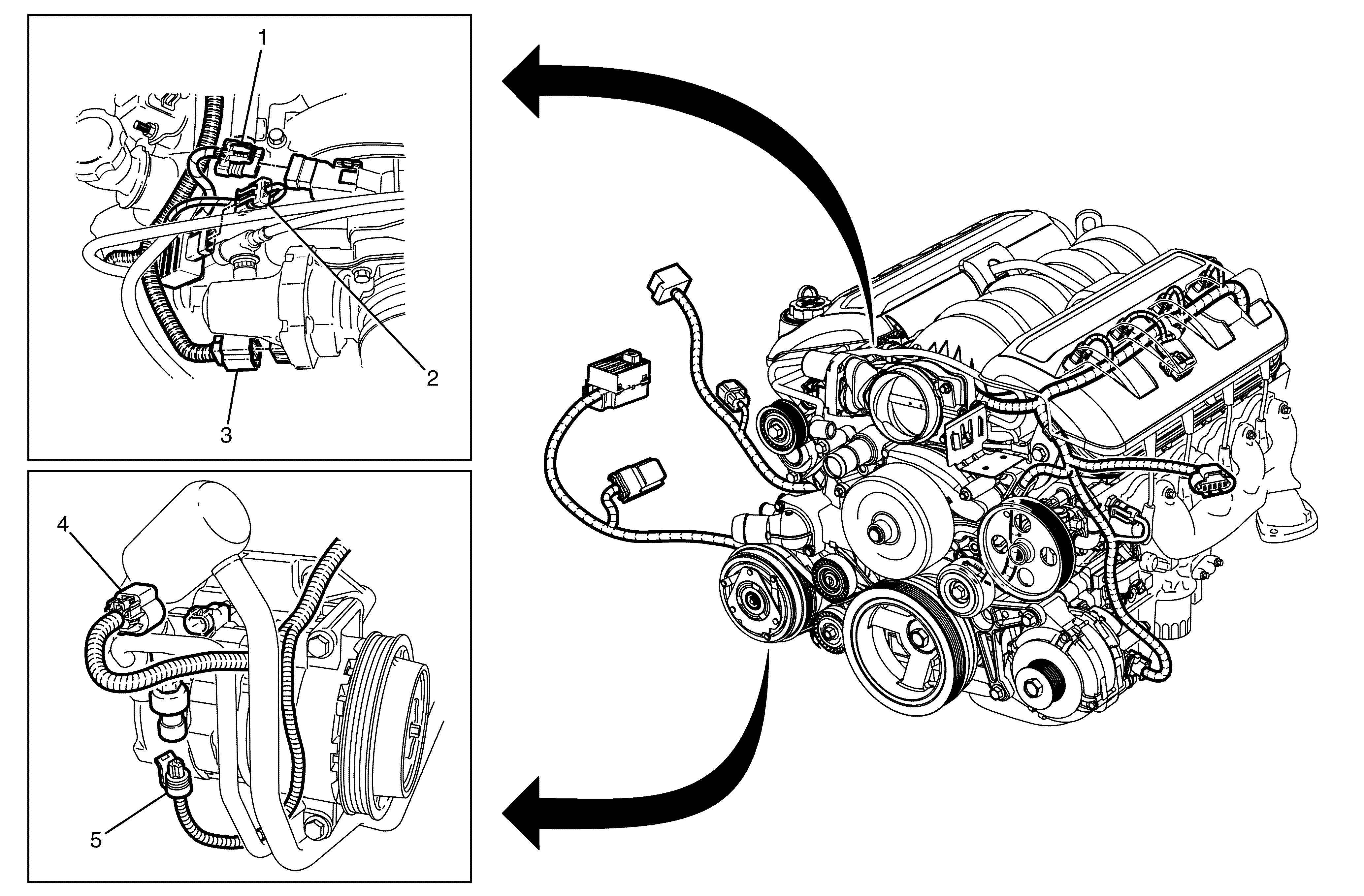 1
2
3
4
5