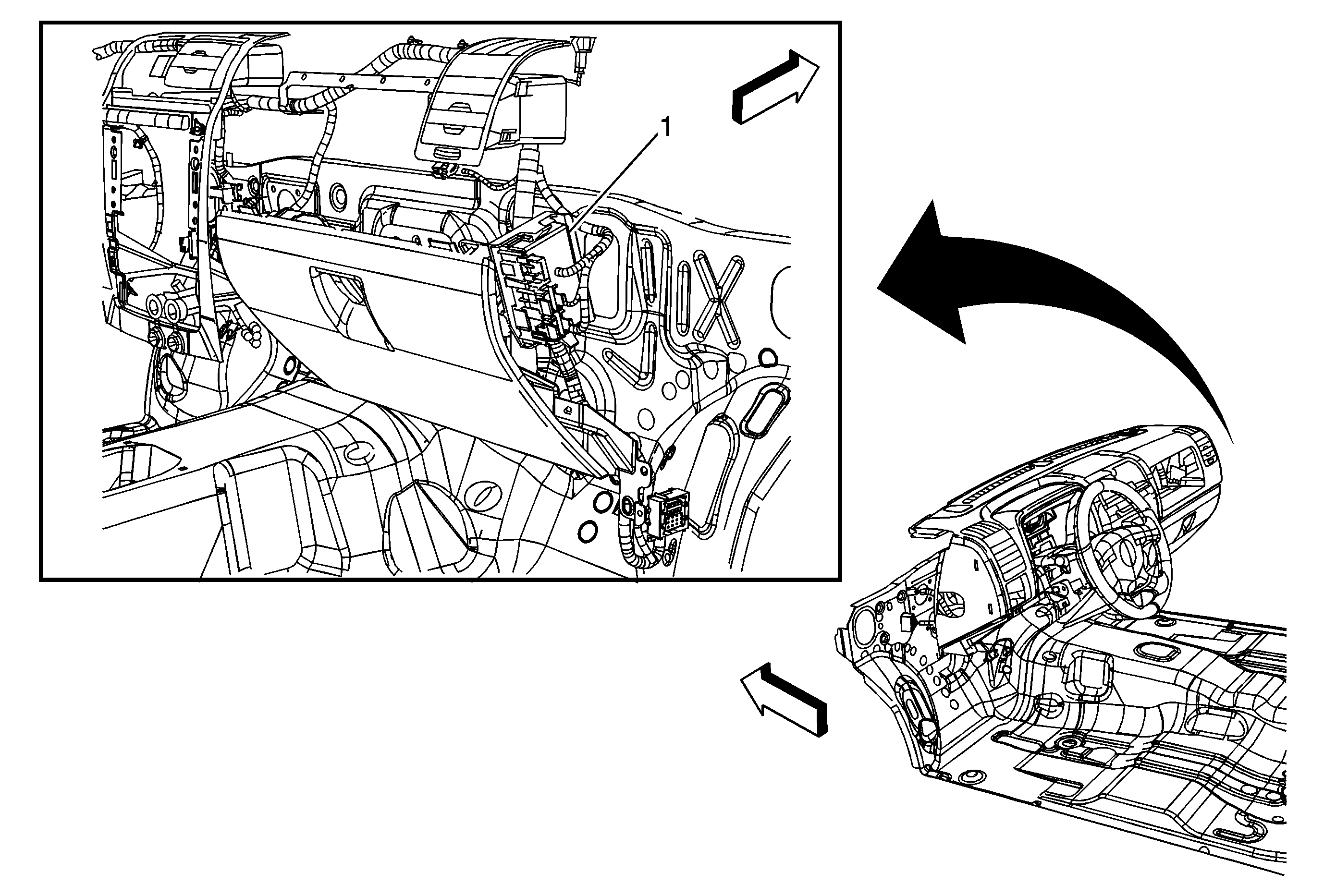 1