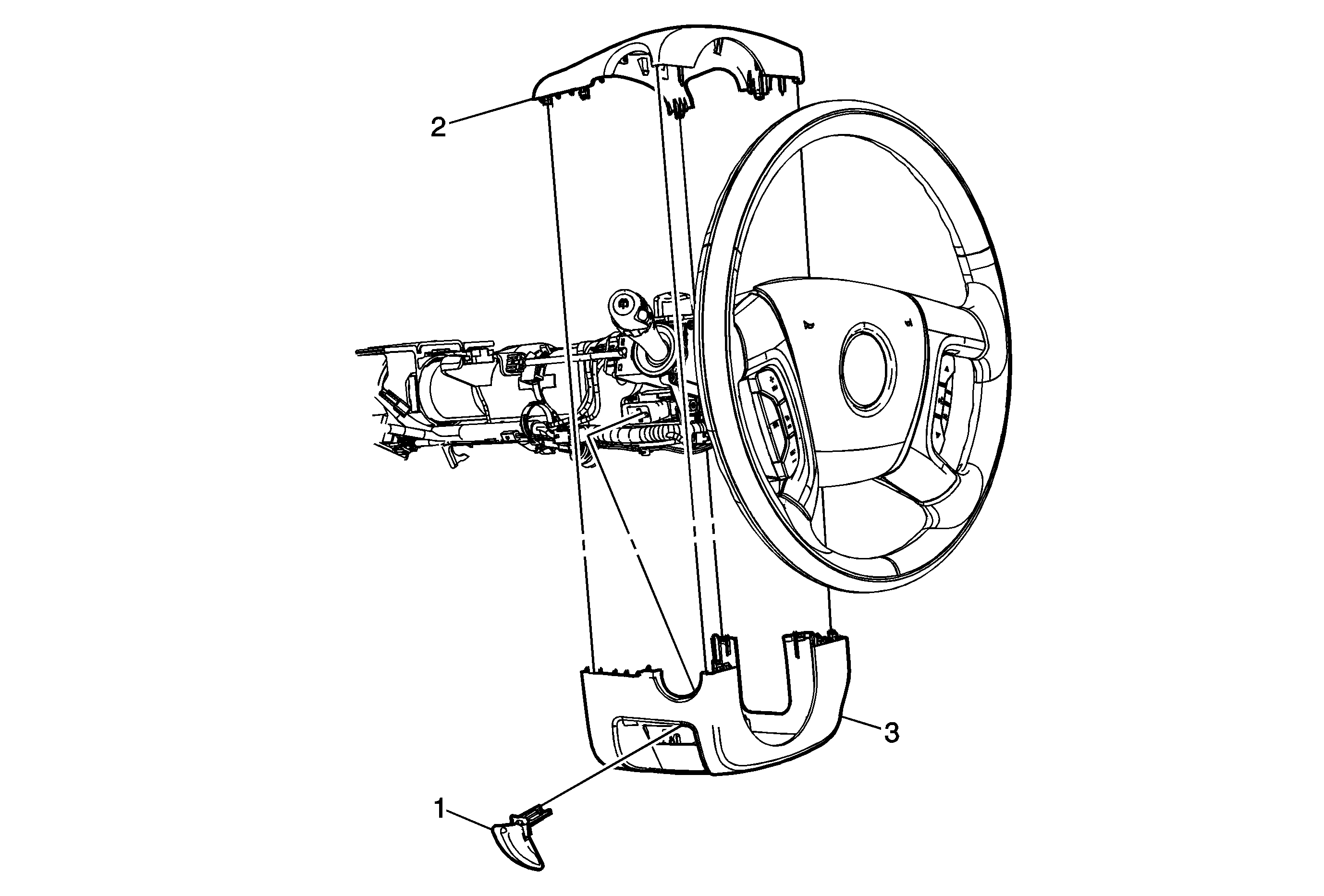 2

3

1