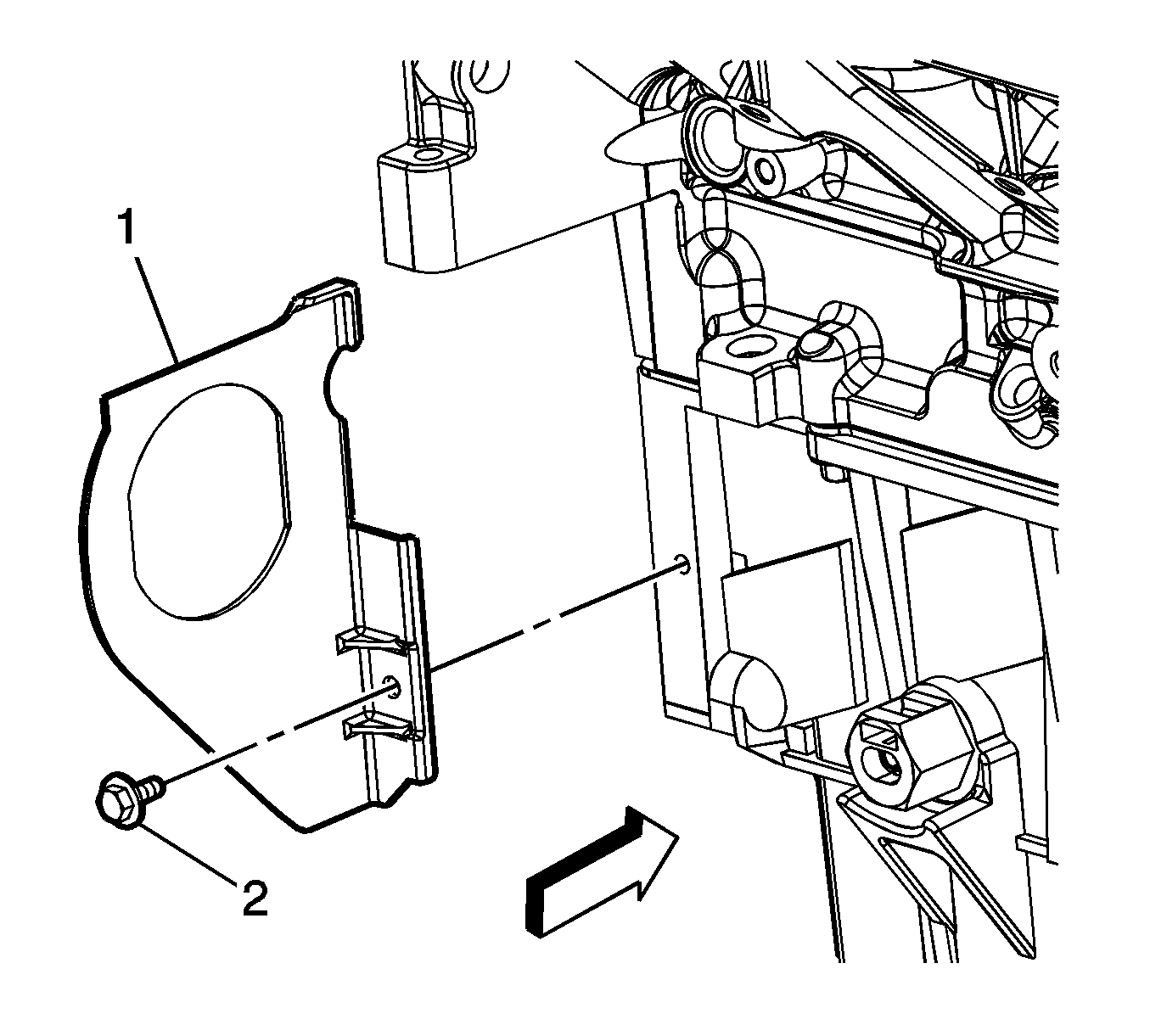 1
2