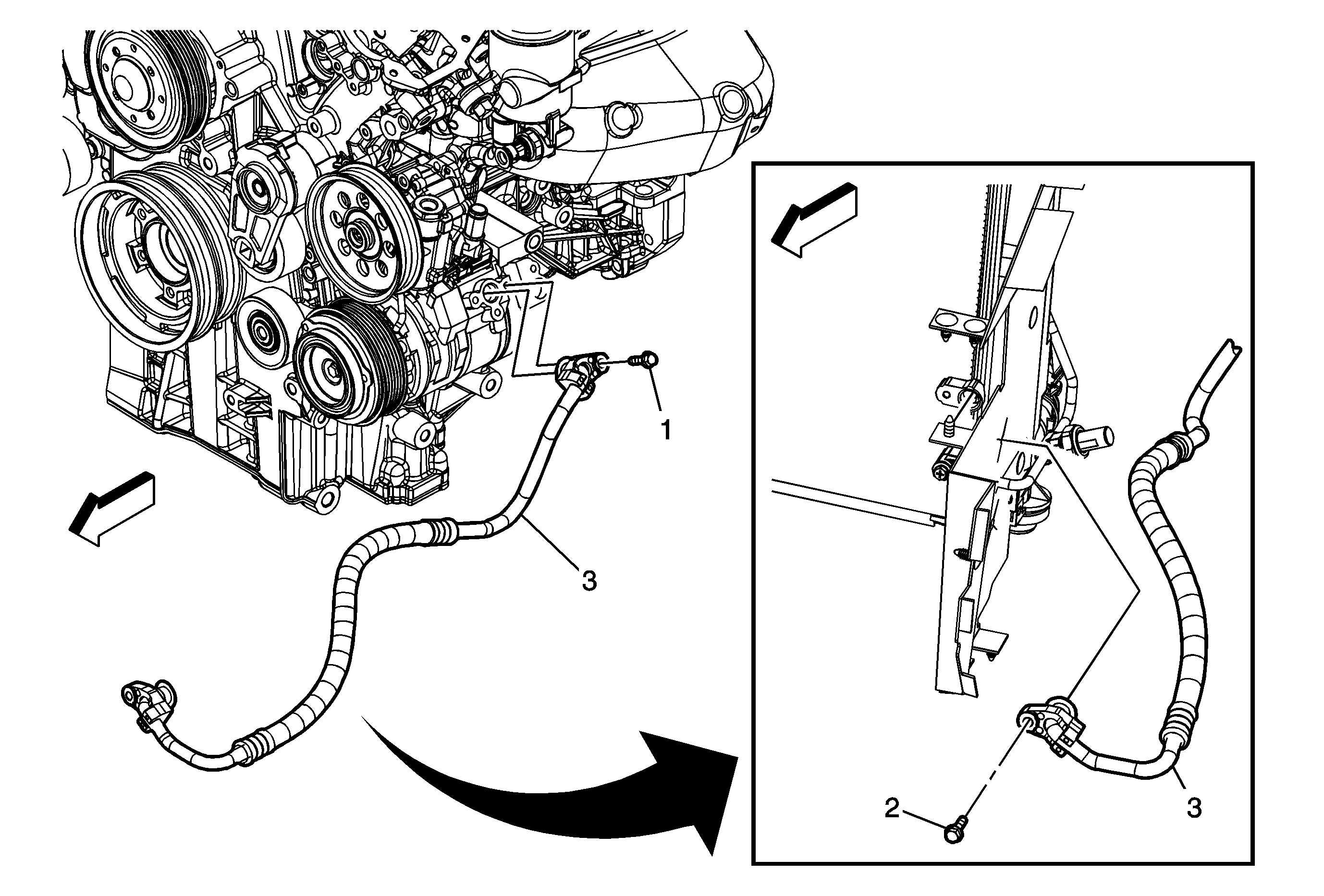 1
3
2
3