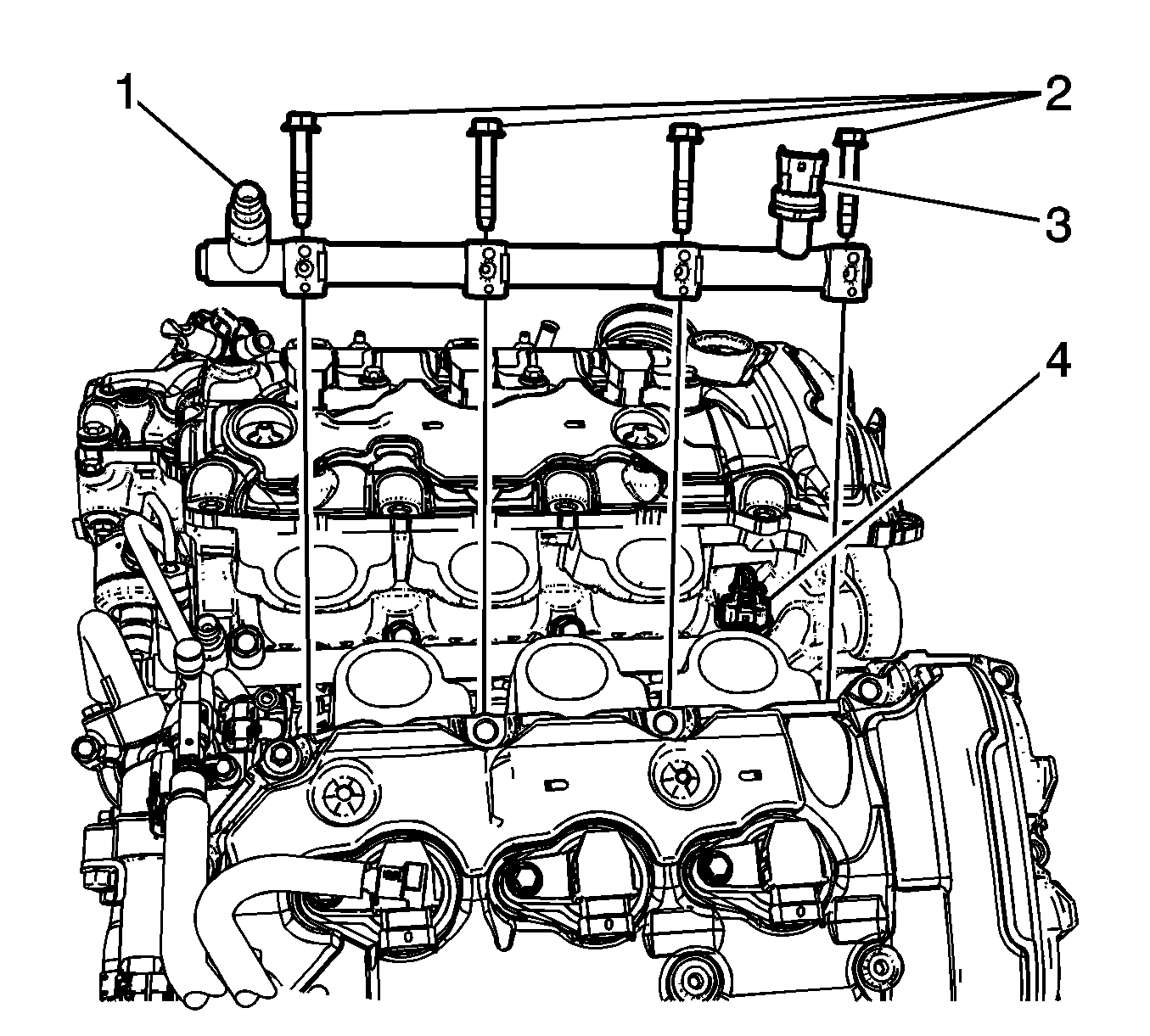 1
2
3
4