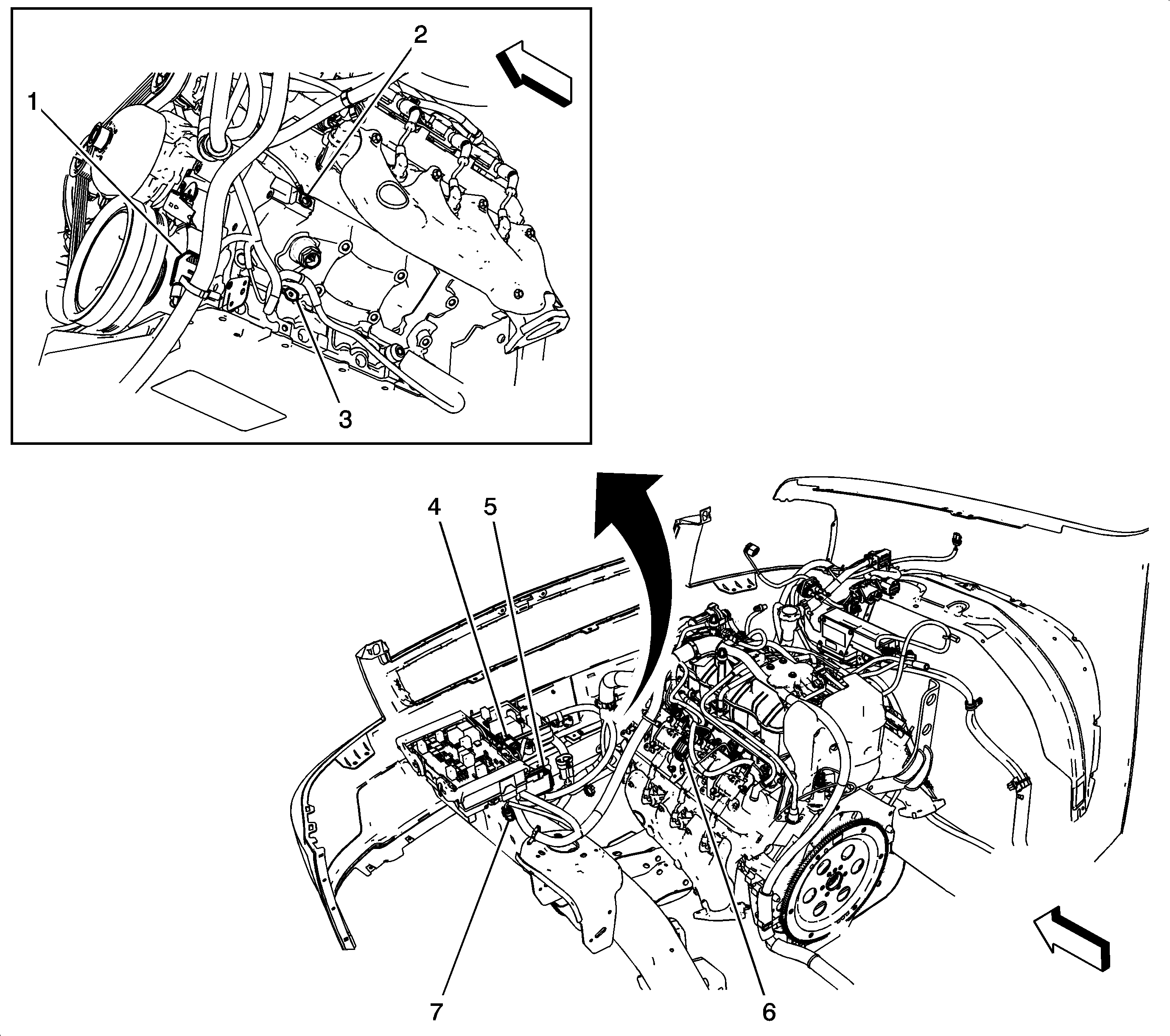 2
1
3
4
5
7
6