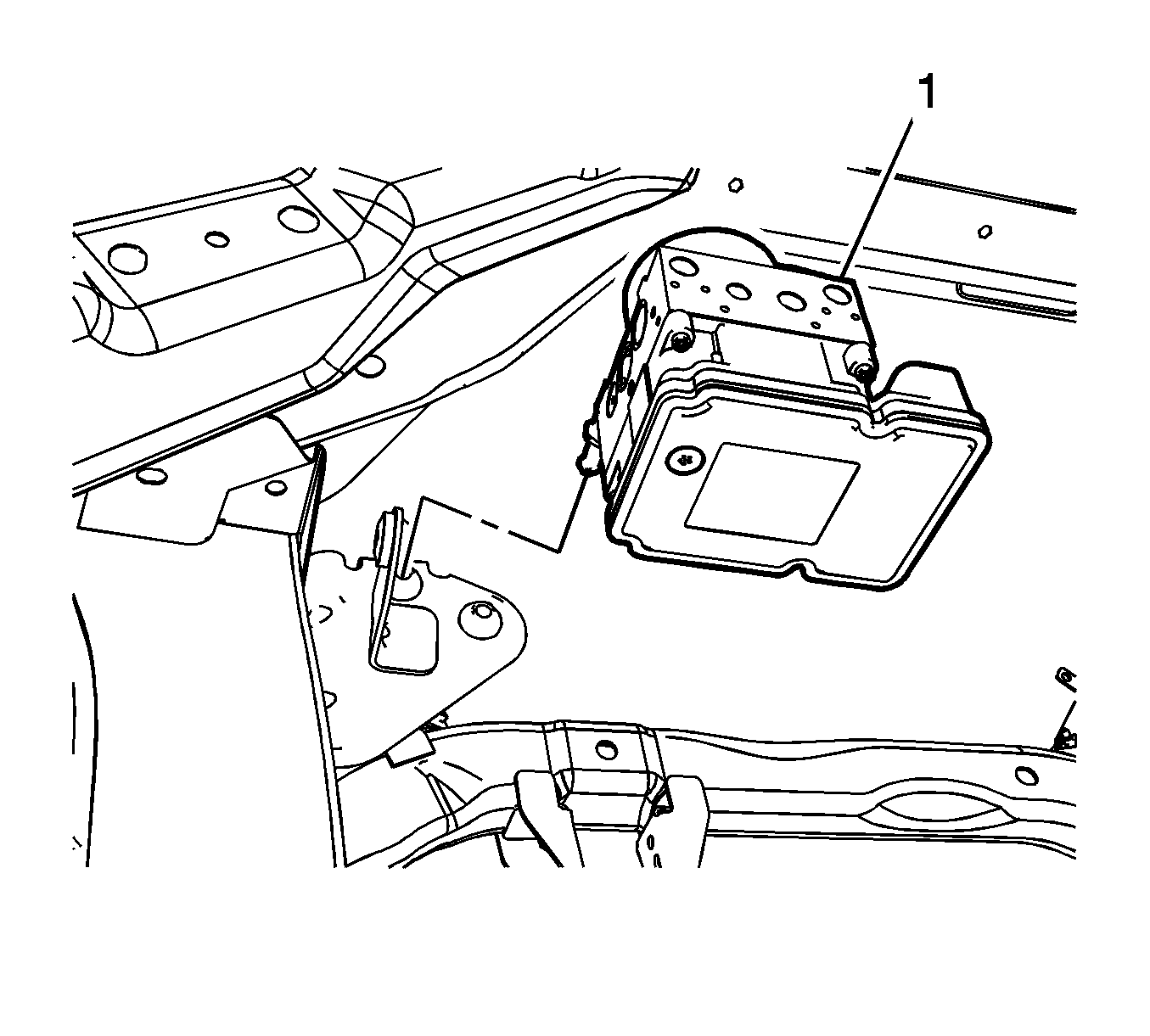 1