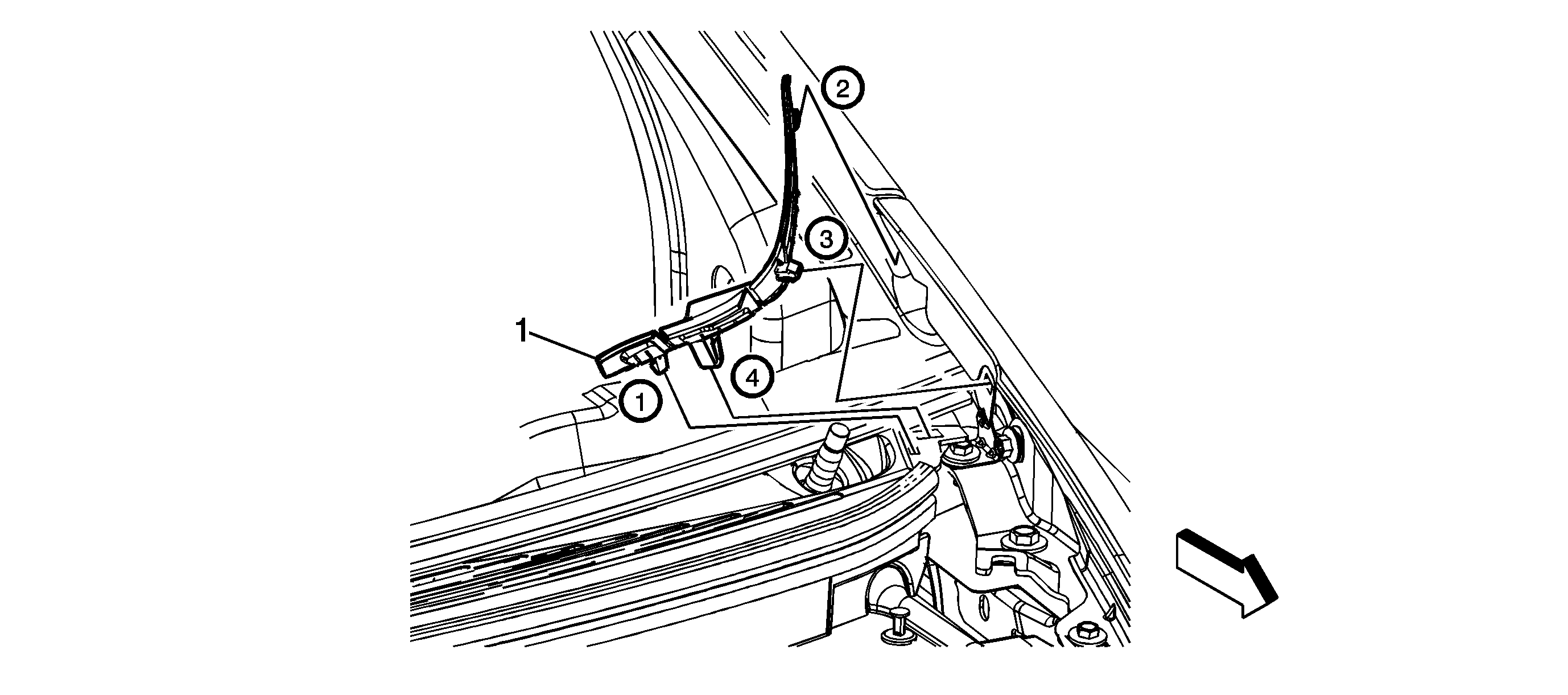 2
3
1
4
1