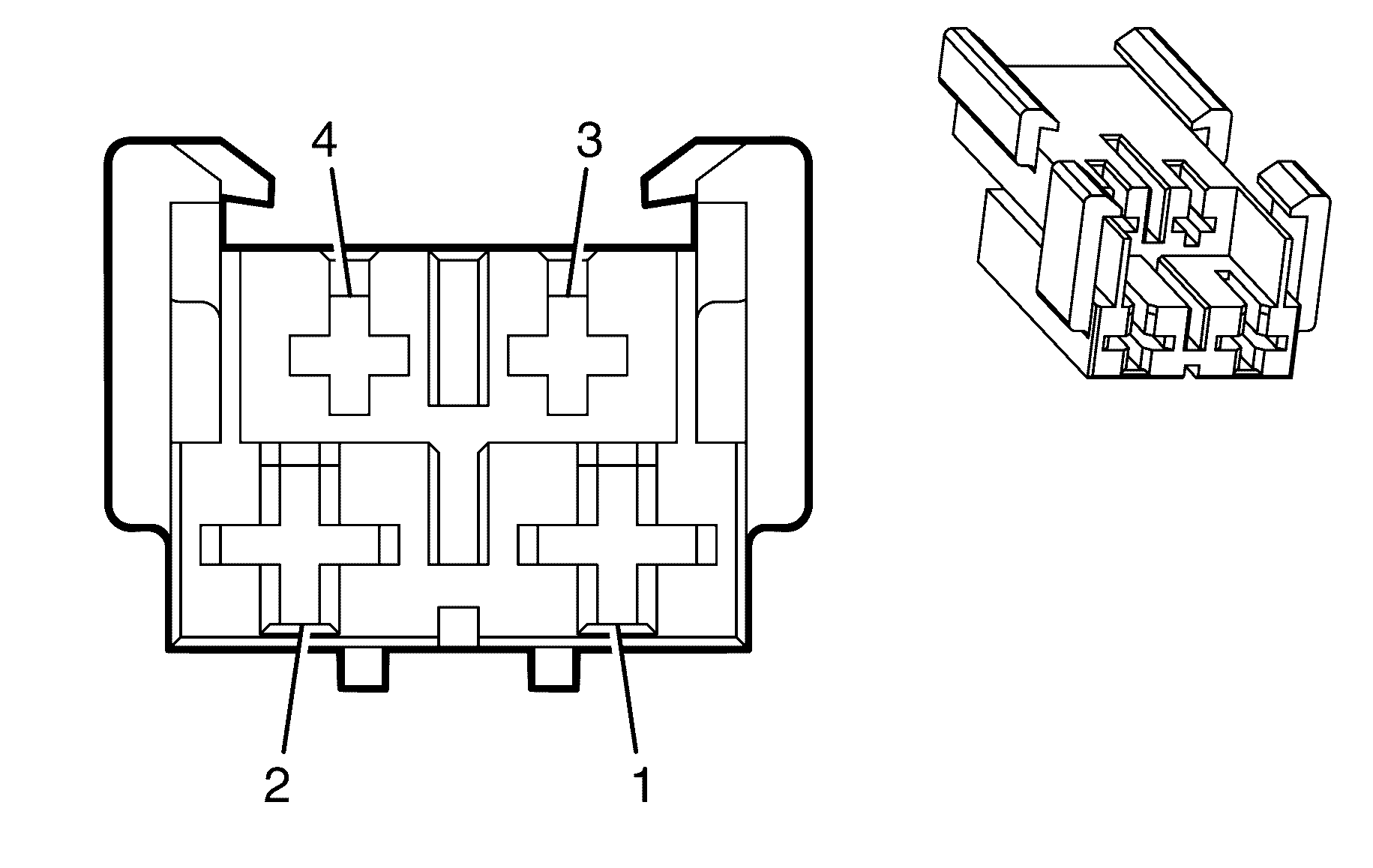 4
3
2
1