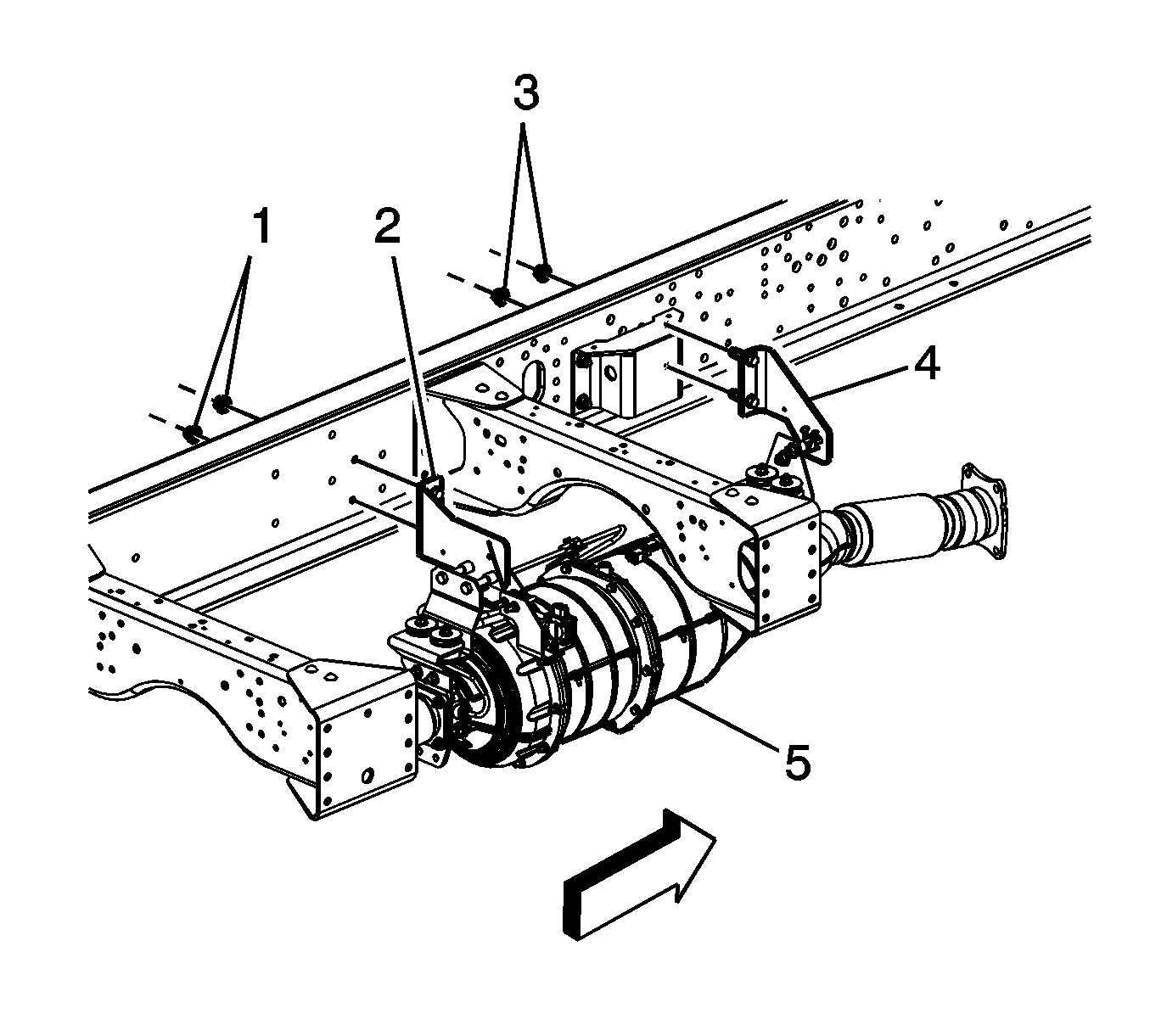 3
1
2
4
5