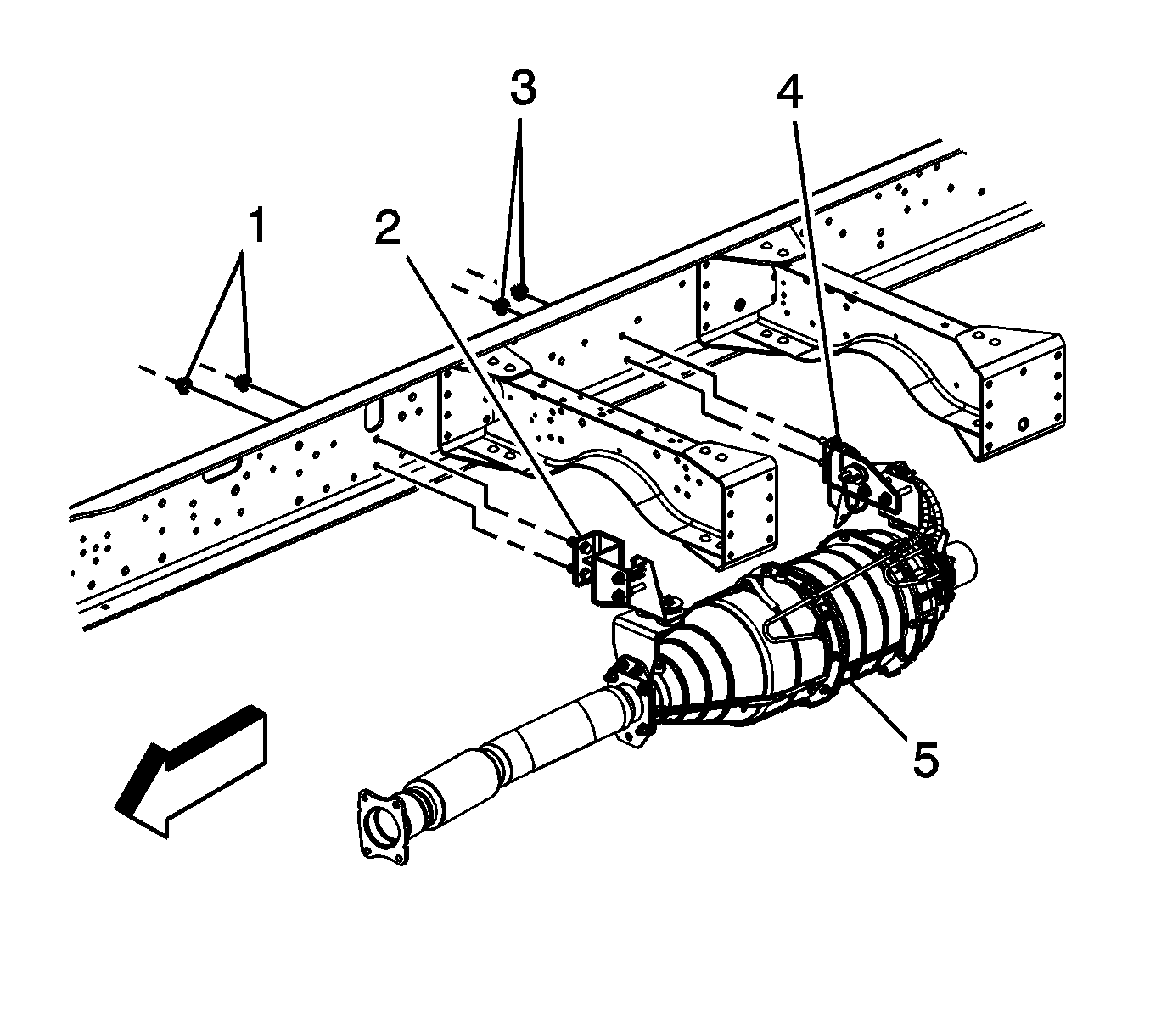 3
4
1
2
5