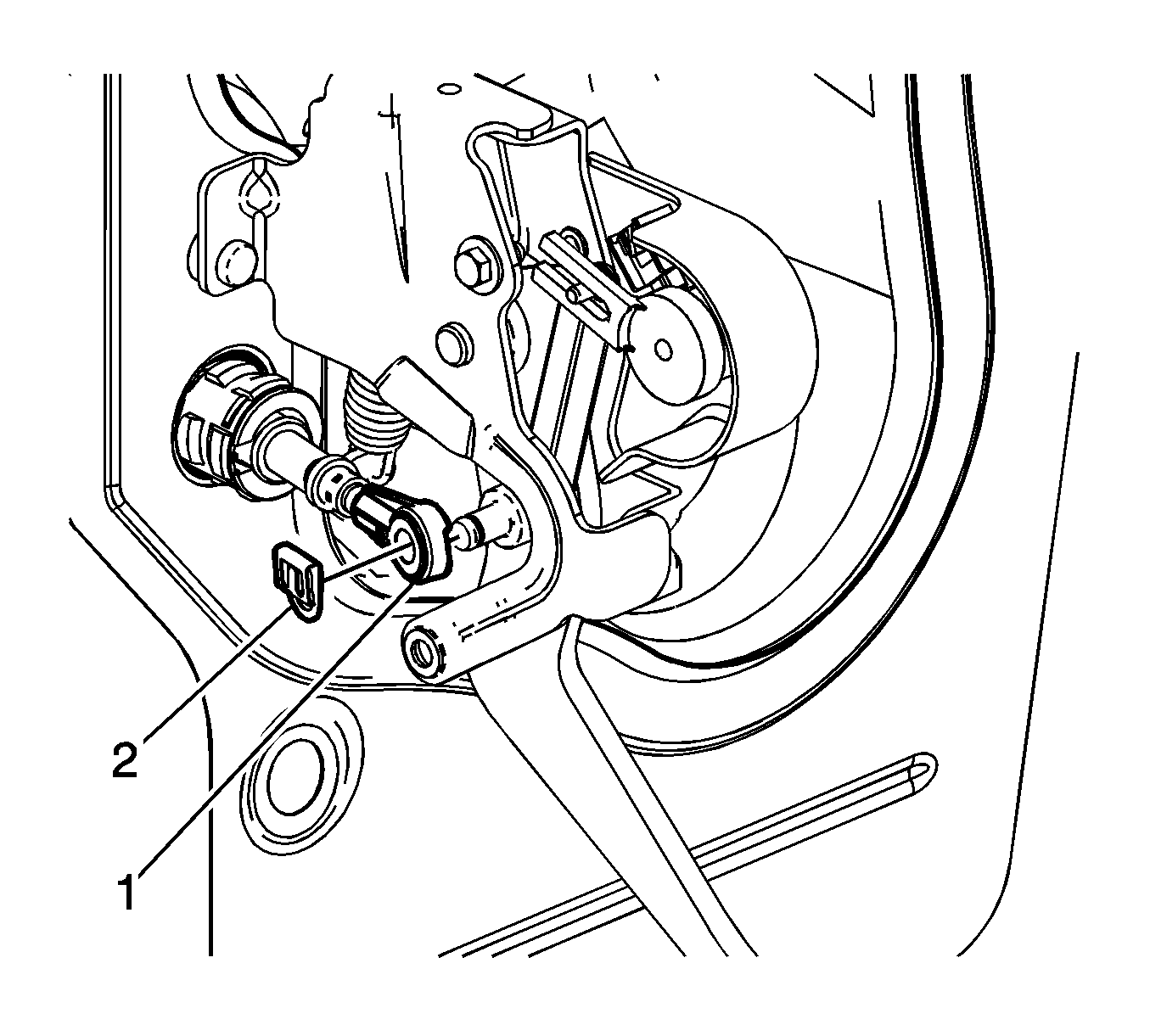 2
1