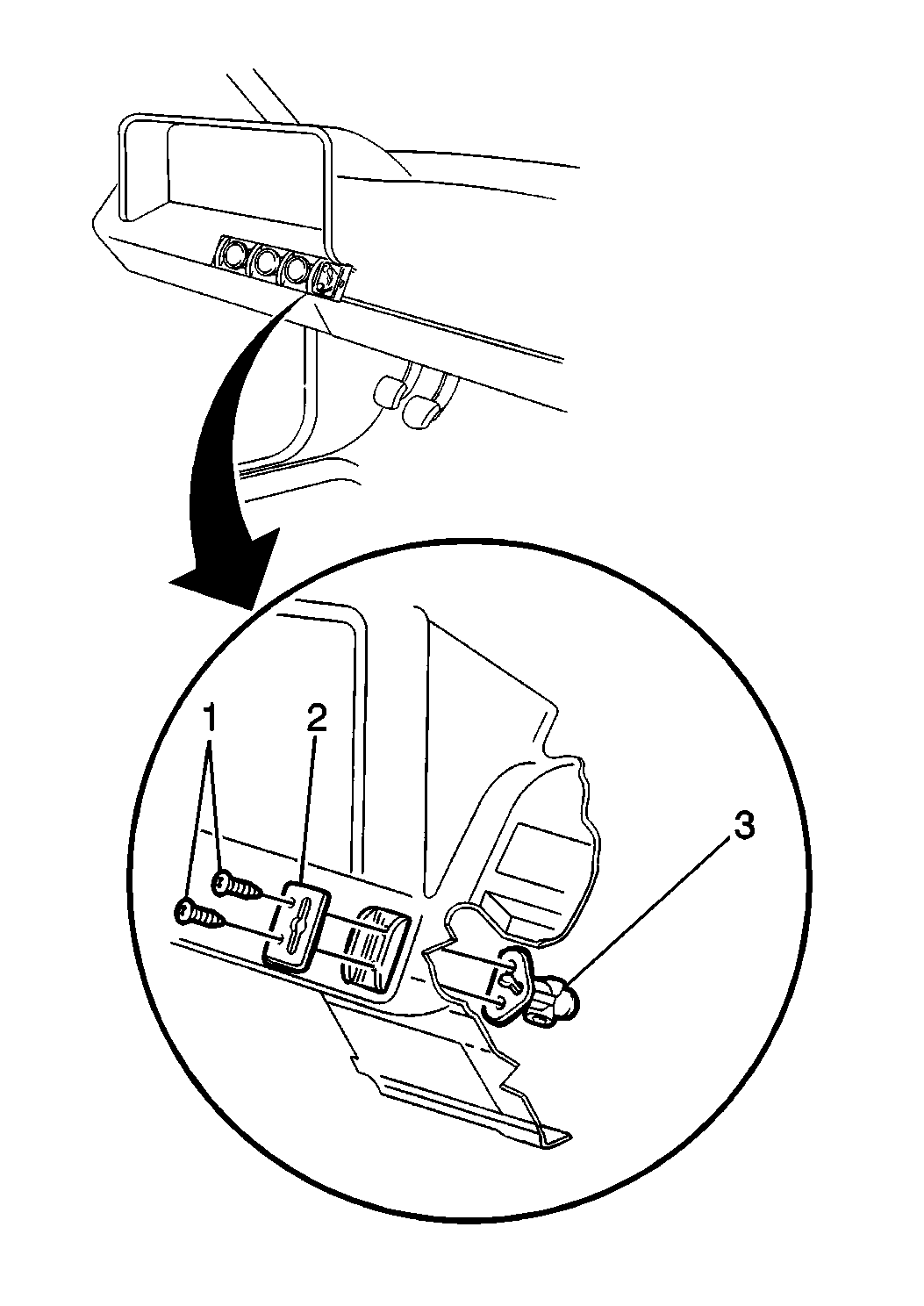 1
2
3