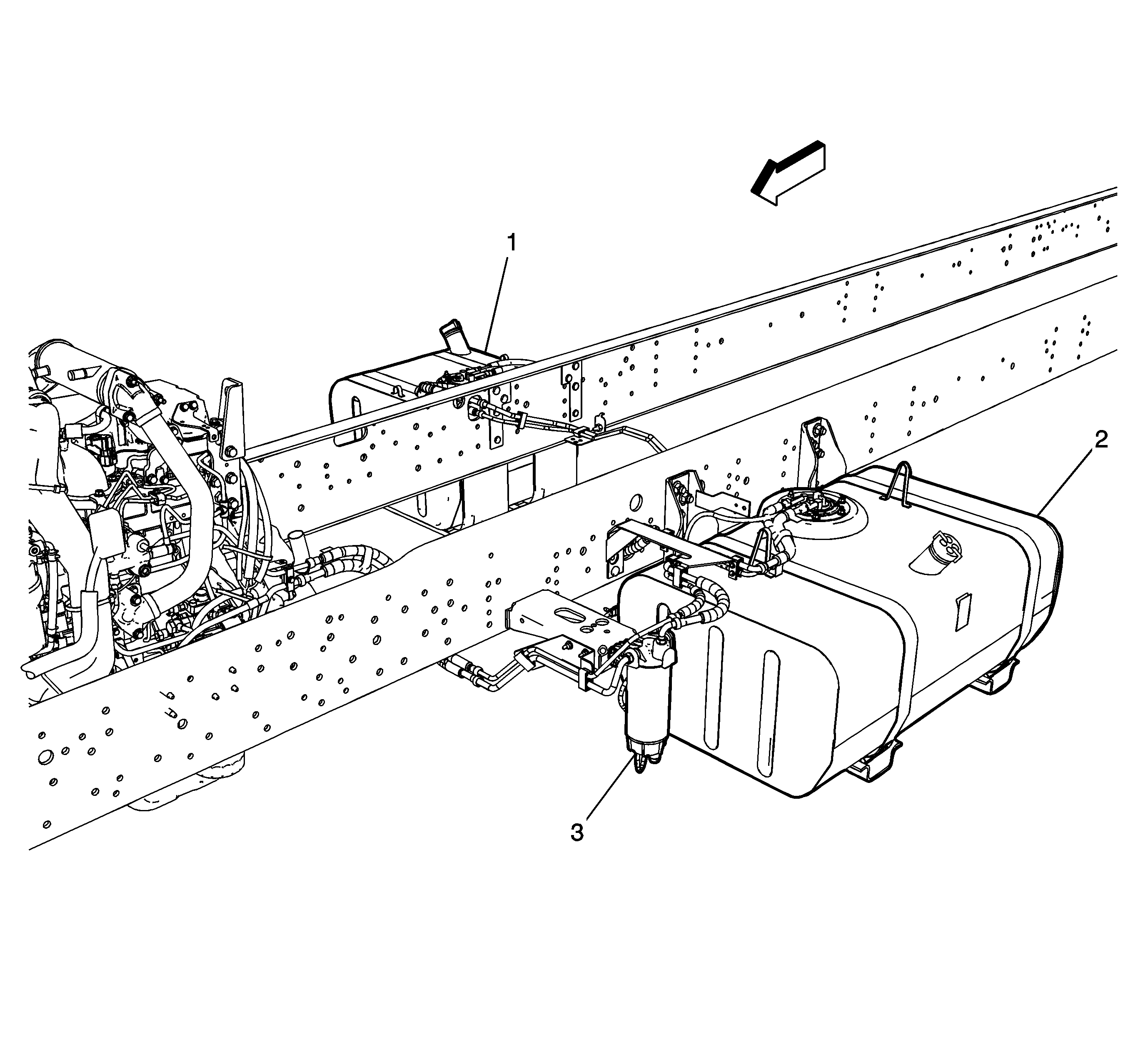 1
2
3