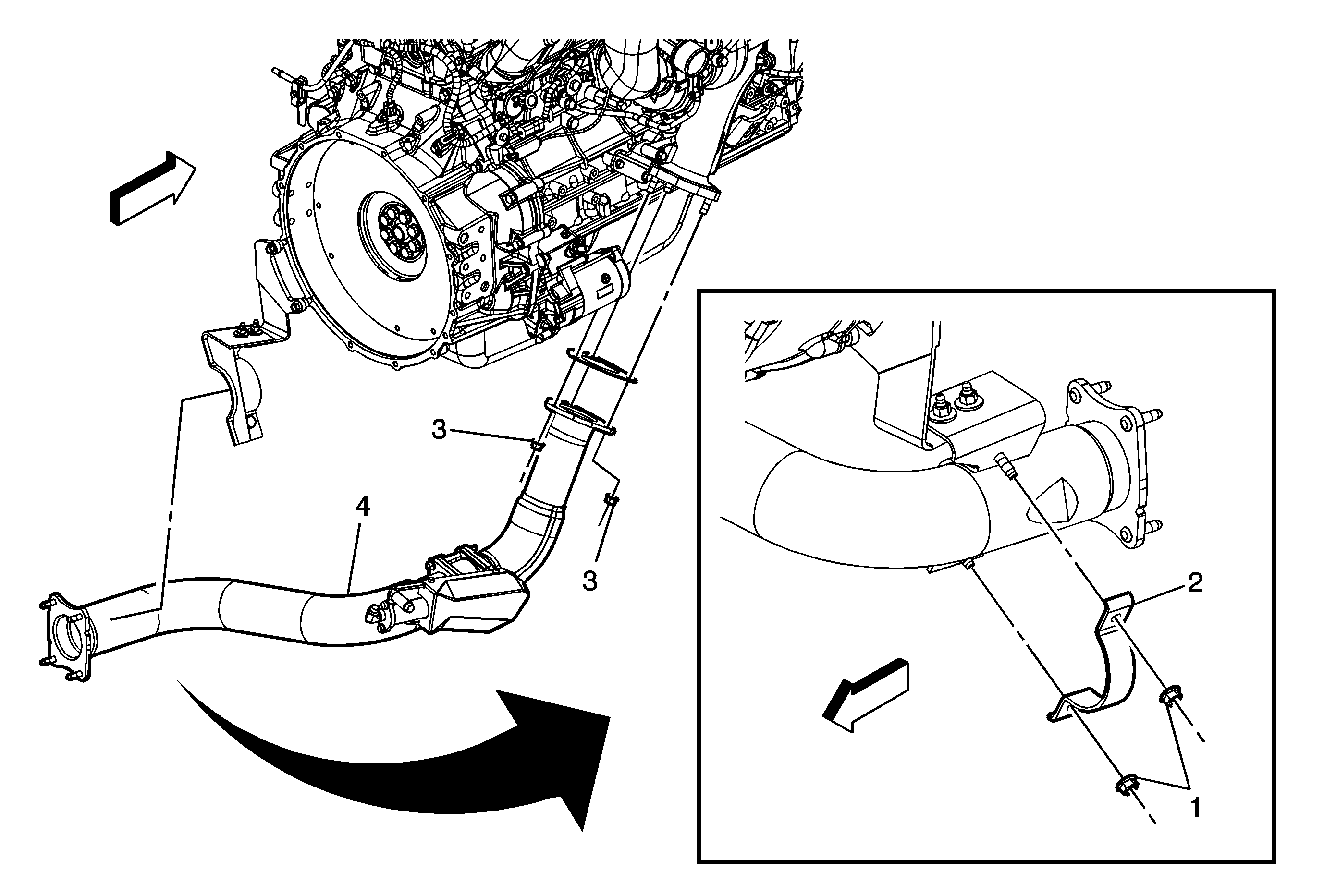 3
4
3
2
1