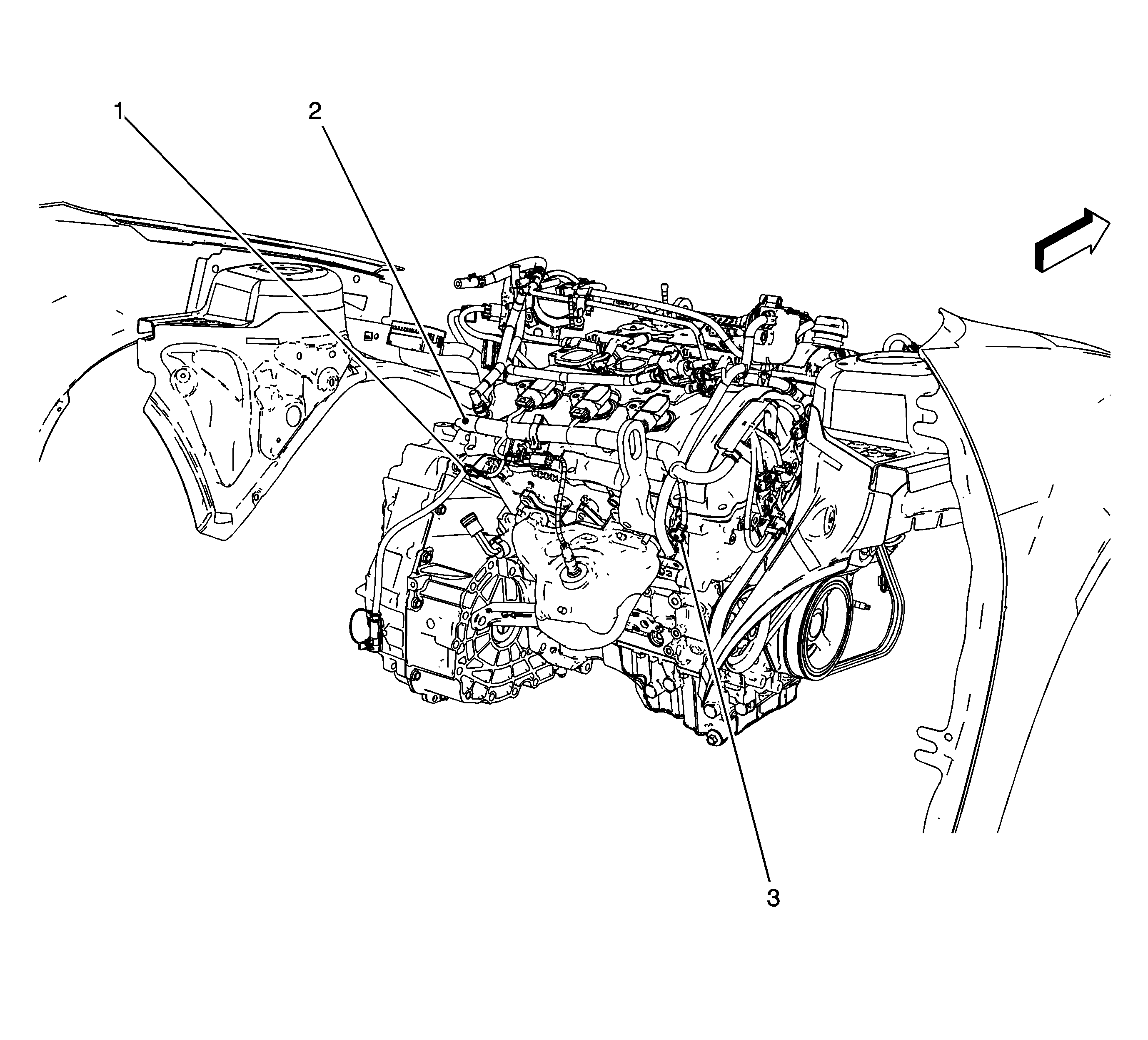 1
2
3