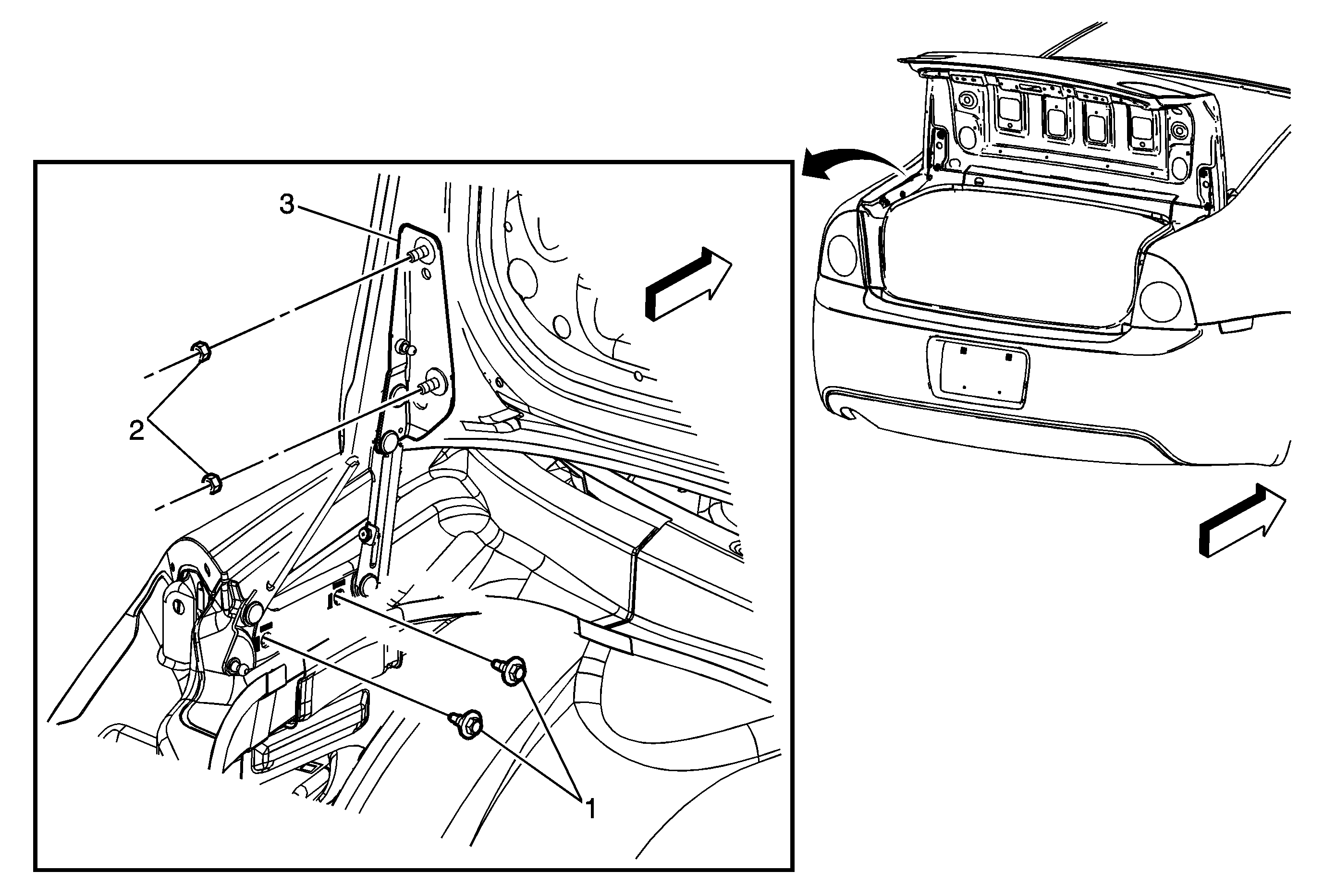 3
2
1