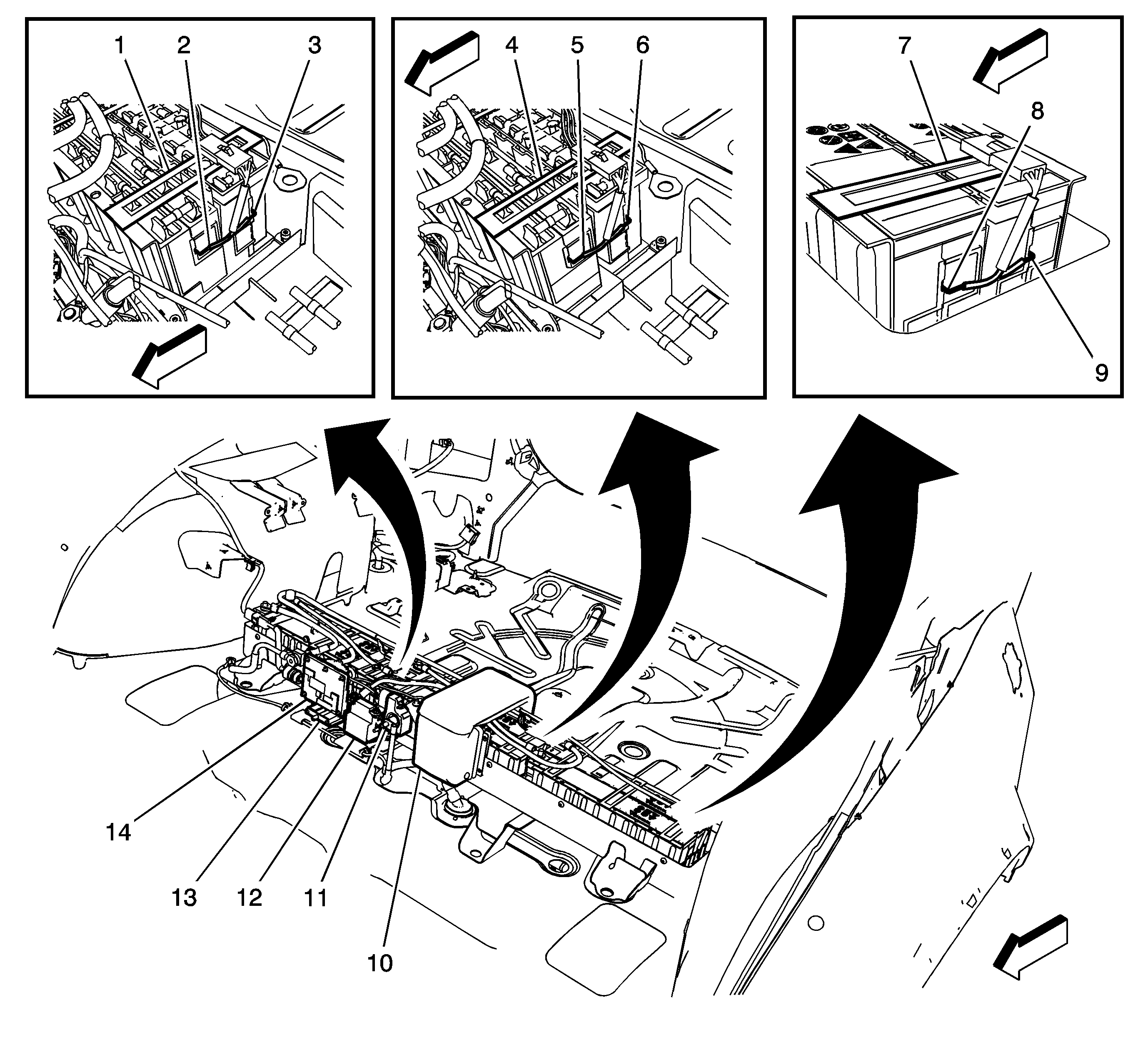 1
2
3
4
5
6
7
8
9
14
13
12
11
10